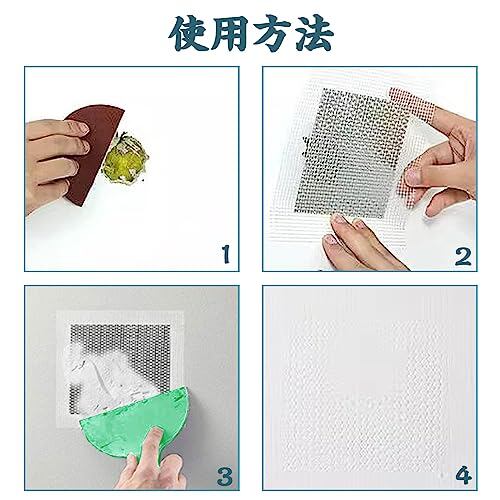 使用方法

1

2

3

4