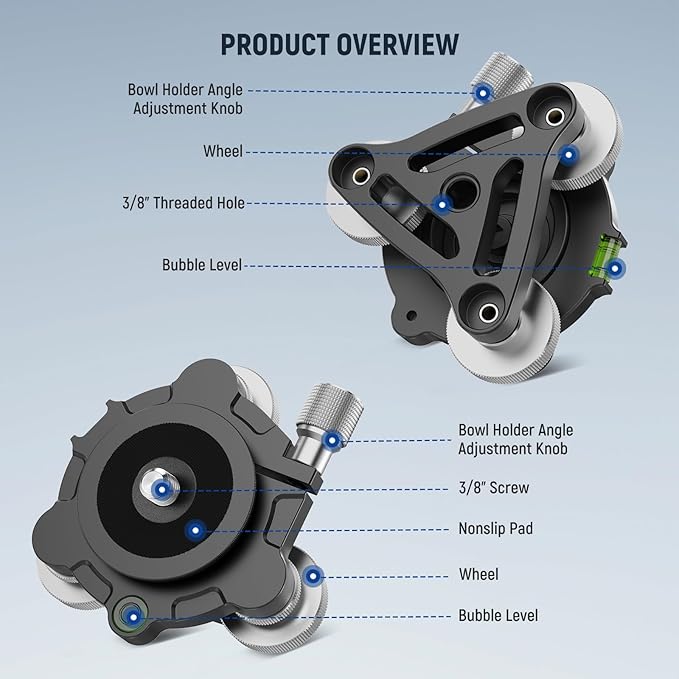 PRODUCT OVERVIEW

Bowl Holder Angle Adjustment Knob

Wheel

3/8" Threaded Hole

Bubble Level

Bowl Holder Angle Adjustment Knob

3/8" Screw

Nonslip Pad

Wheel

Bubble Level