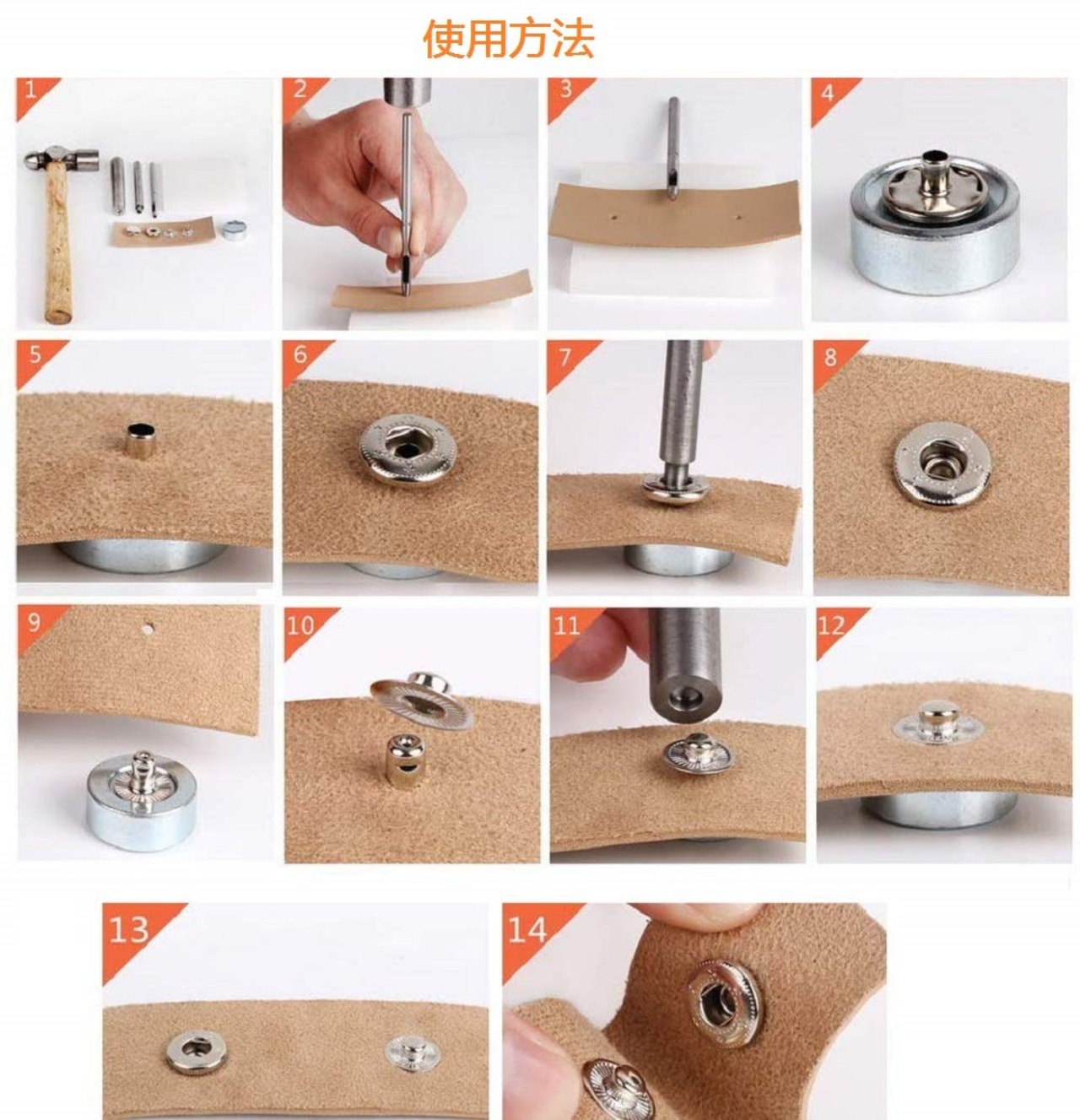 使用方法

1

2

3

4

5

6

7

8

9

10

11

12

13

14