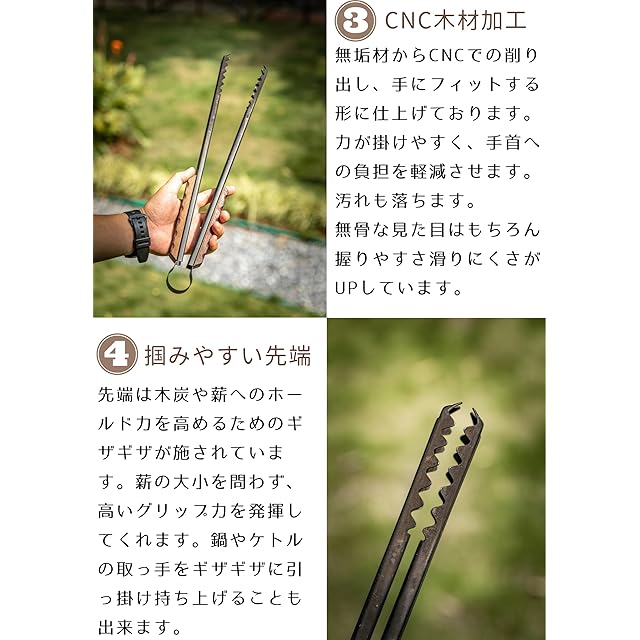 3 CNC木材加工

無垢材からCNCでの削り出し、手にフィットする形に仕上げております。力が掛けやすく、手首への負担を軽減させます。汚れも落ちます。
無骨な見た目はもちろん握りやすさ滑りにくさがUPしています。

4 掴みやすい先端

先端は木炭や薪へのホールド力を高めるためのギザギザが施されています。薪の大小を問わず、高いグリップ力を発揮してくれます。鍋やケトルの取っ手をギザギザに引っ掛け持ち上げることも出来ます。