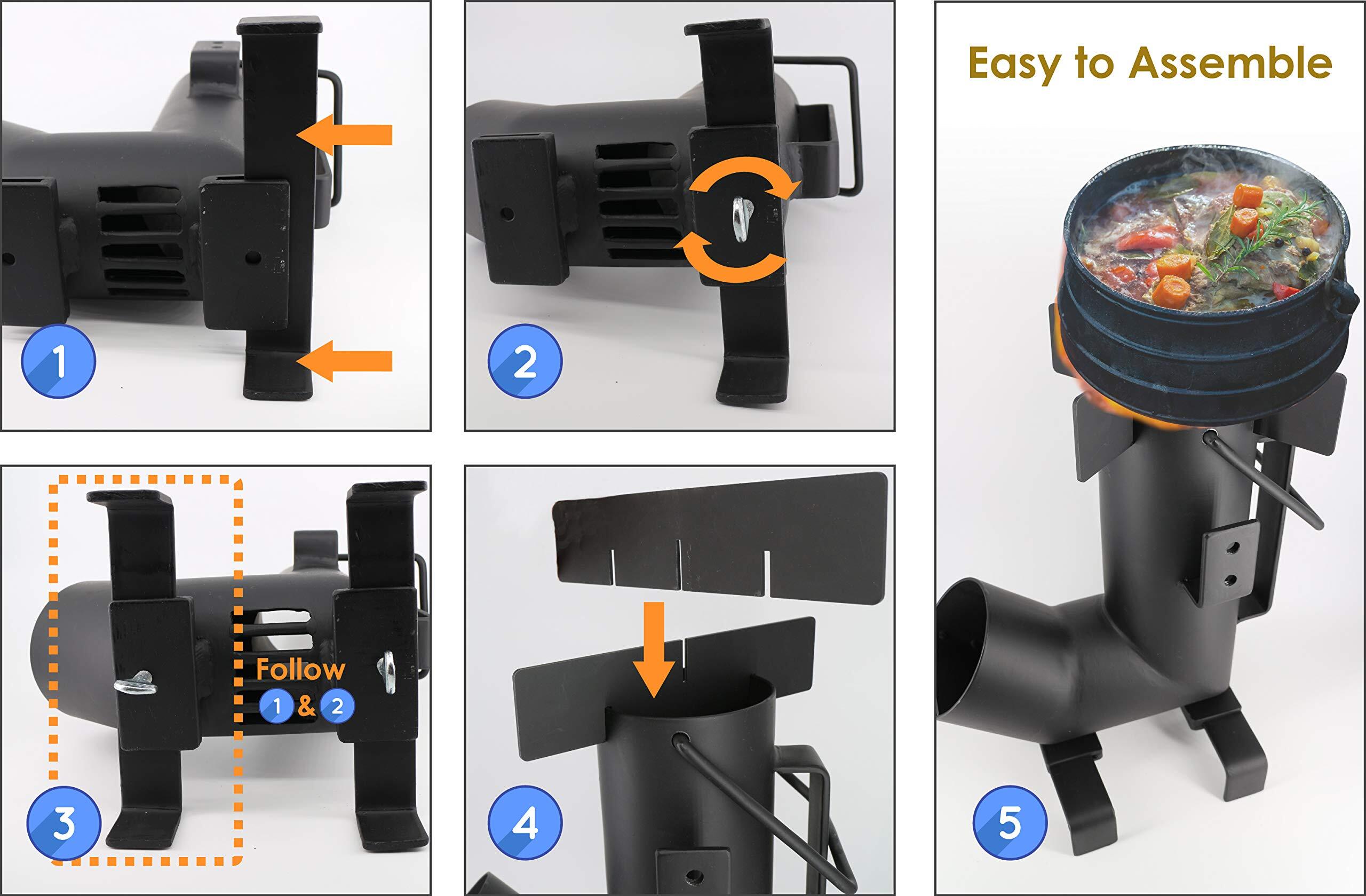 1

2

Easy to Assemble

3

Follow 1 & 2

4

5