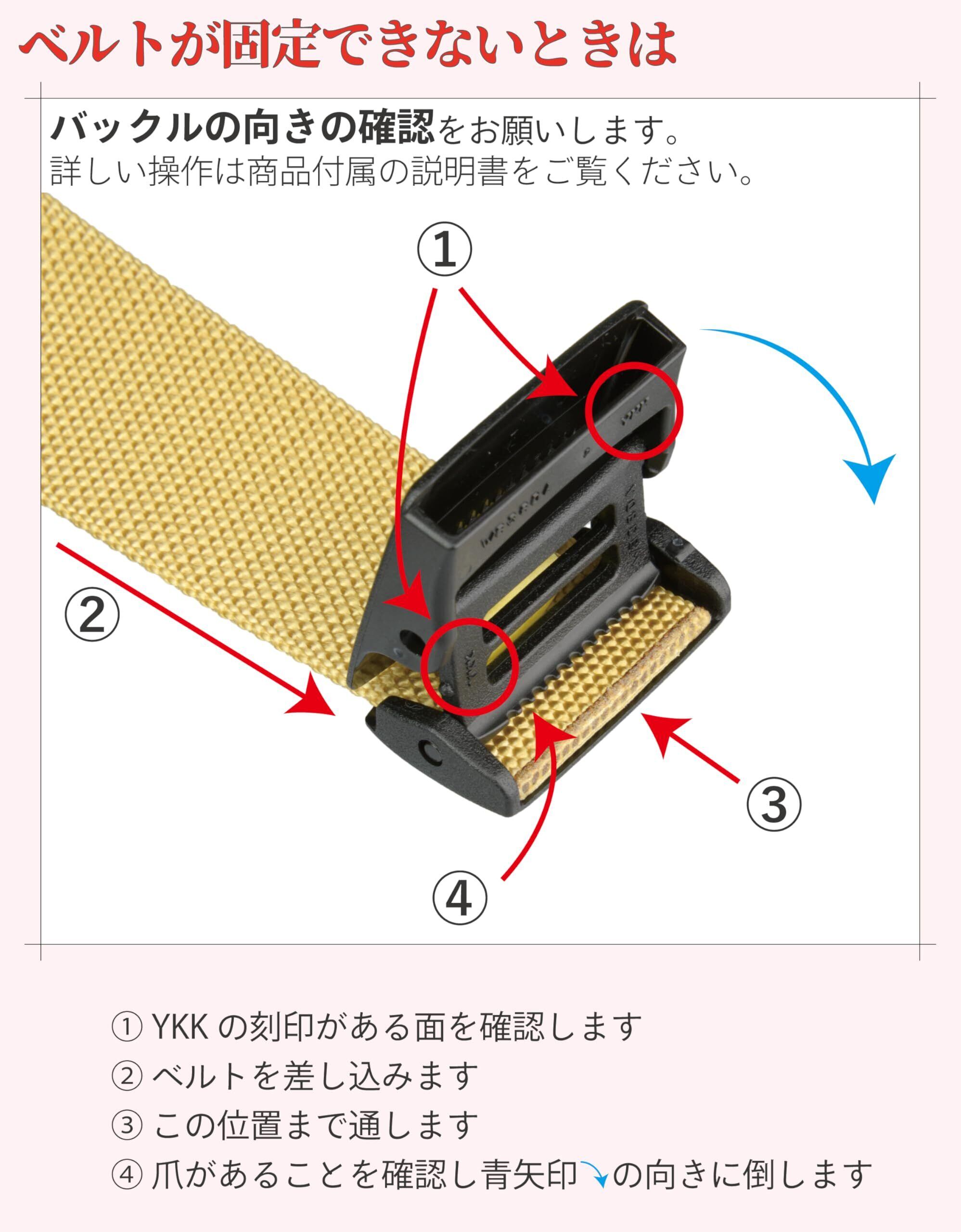 ベルトが固定できないときは

バックルの向きの確認をお願いします。
詳しい操作は商品付属の説明書をご覧ください。

①

②

③

④

① YKK の刻印がある面を確認します
② ベルトを差し込みます
③ この位置まで通します
④ 爪があることを確認し青矢印の向きに倒します