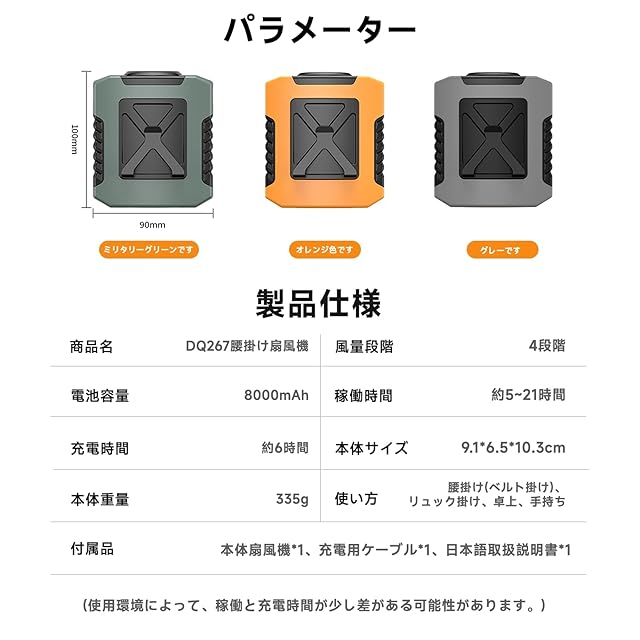 パラメーター

100mm

90mm

ミリタリーグリーンです

オレンジ色です

グレーです

製品仕様

| 商品名 | DQ267腰掛け扇風機 | 風量段階 | 4段階 |
|---|---|---|---|
| 電池容量 | 8000mAh | 稼働時間 | 約5~21時間 |
| 充電時間 | 約6時間 | 本体サイズ | 9.1*6.5*10.3cm |
| 本体重量 | 335g | 使い方 | 腰掛け(ベルト掛け)、リュック掛け、卓上、手持ち |
| 付属品 | 本体扇風機*1、充電用ケーブル*1、日本語取扱説明書*1 | | |

(使用環境によって、稼働と充電時間が少し差がある可能性があります。)