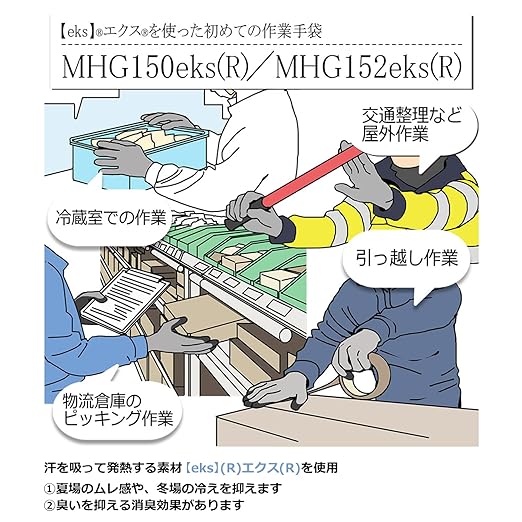 【eks】®エクス®を使った初めての作業手袋

MHG150eks(R)／MHG152eks(R)

交通整理など屋外作業

冷蔵室での作業

引っ越し作業

物流倉庫のピッキング作業

汗を吸って発熱する素材【eks】(R)エクス(R)を使用

①夏場のムレ感や、冬場の冷えを抑えます

②臭いを抑える消臭効果があります