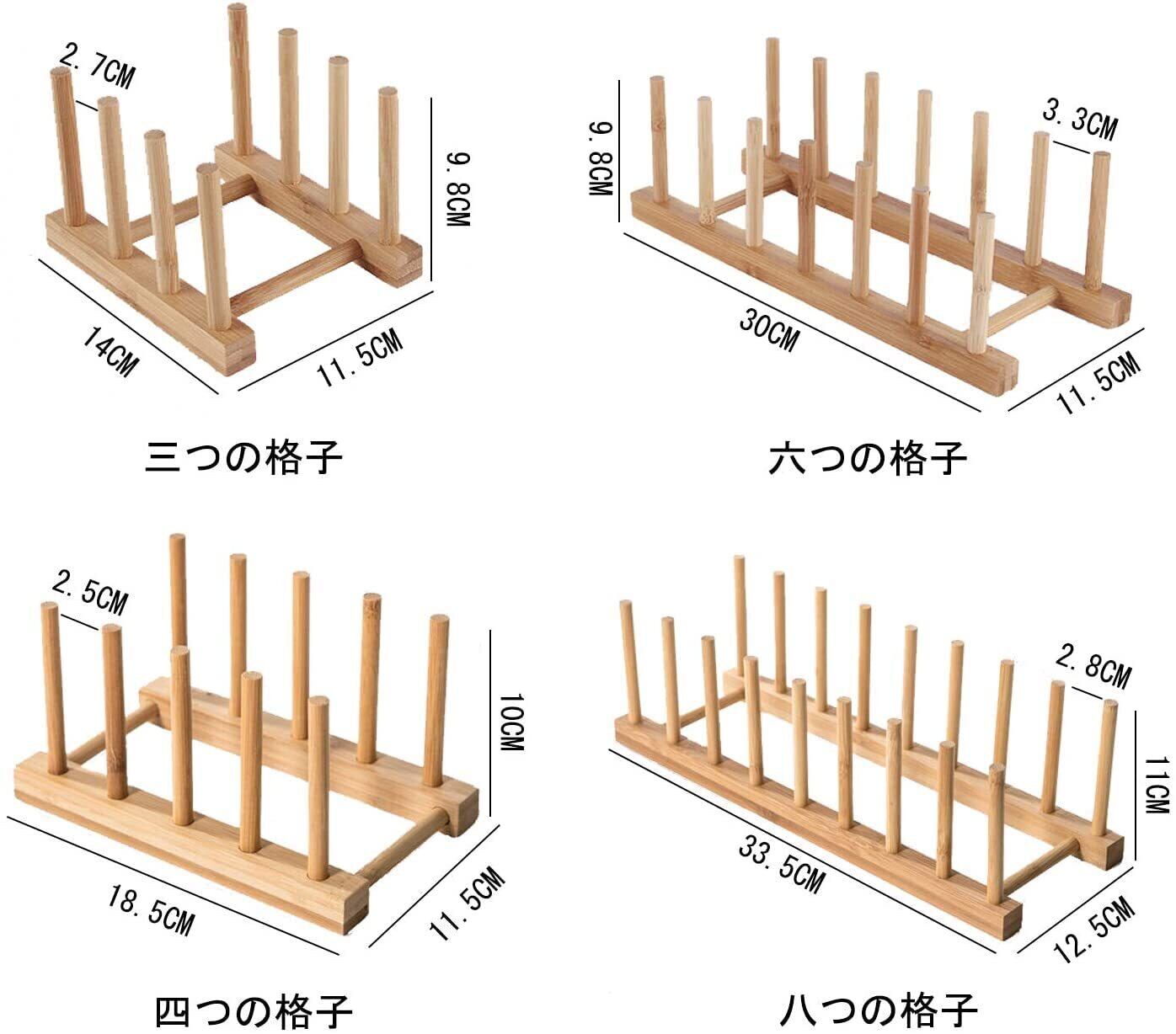 2.7CM
9.8CM
14CM
11.5CM
三つの格子

9.8CM
3.3CM
30CM
11.5CM
六つの格子

2.5CM
10CM
18.5CM
11.5CM
四つの格子

2.8CM
11CM
33.5CM
12.5CM
八つの格子