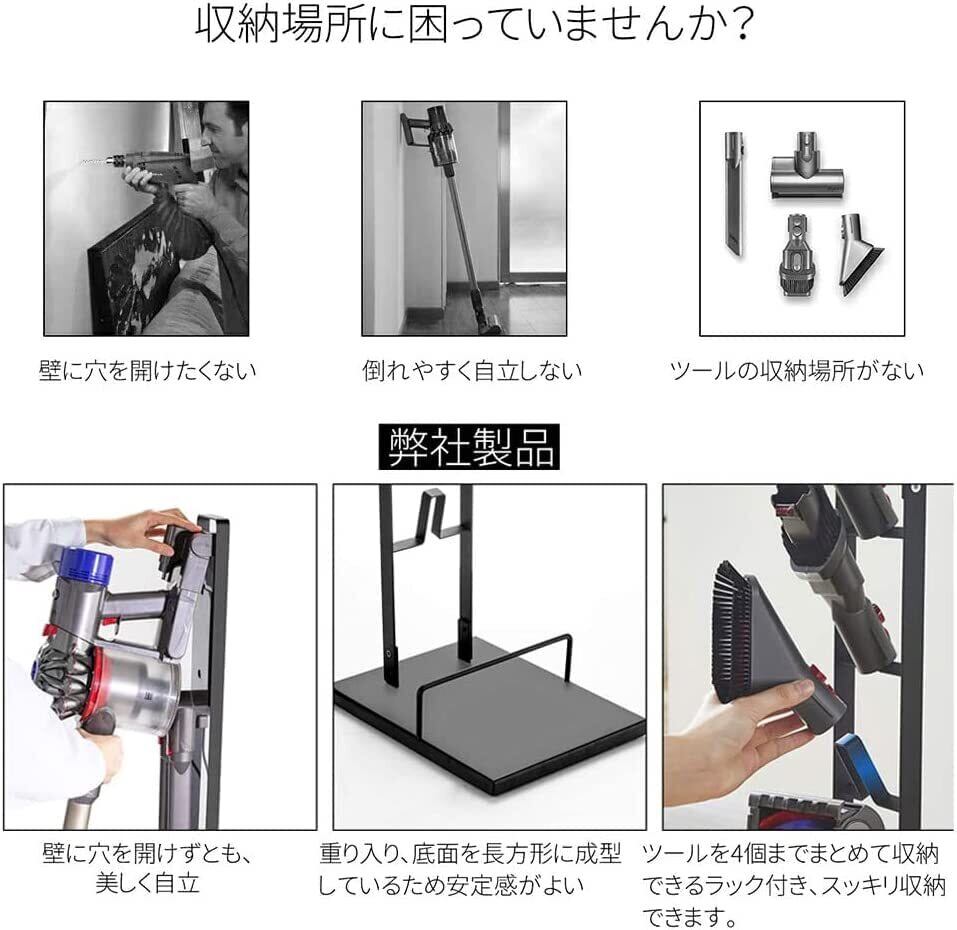 収納場所に困っていませんか?

壁に穴を開けたくない

倒れやすく自立しない

ツールの収納場所がない

弊社製品

壁に穴を開けずとも、美しく自立

重り入り、底面を長方形に成型しているため安定感がよい

ツールを4個までまとめて収納できるラック付き、スッキリ収納できます。