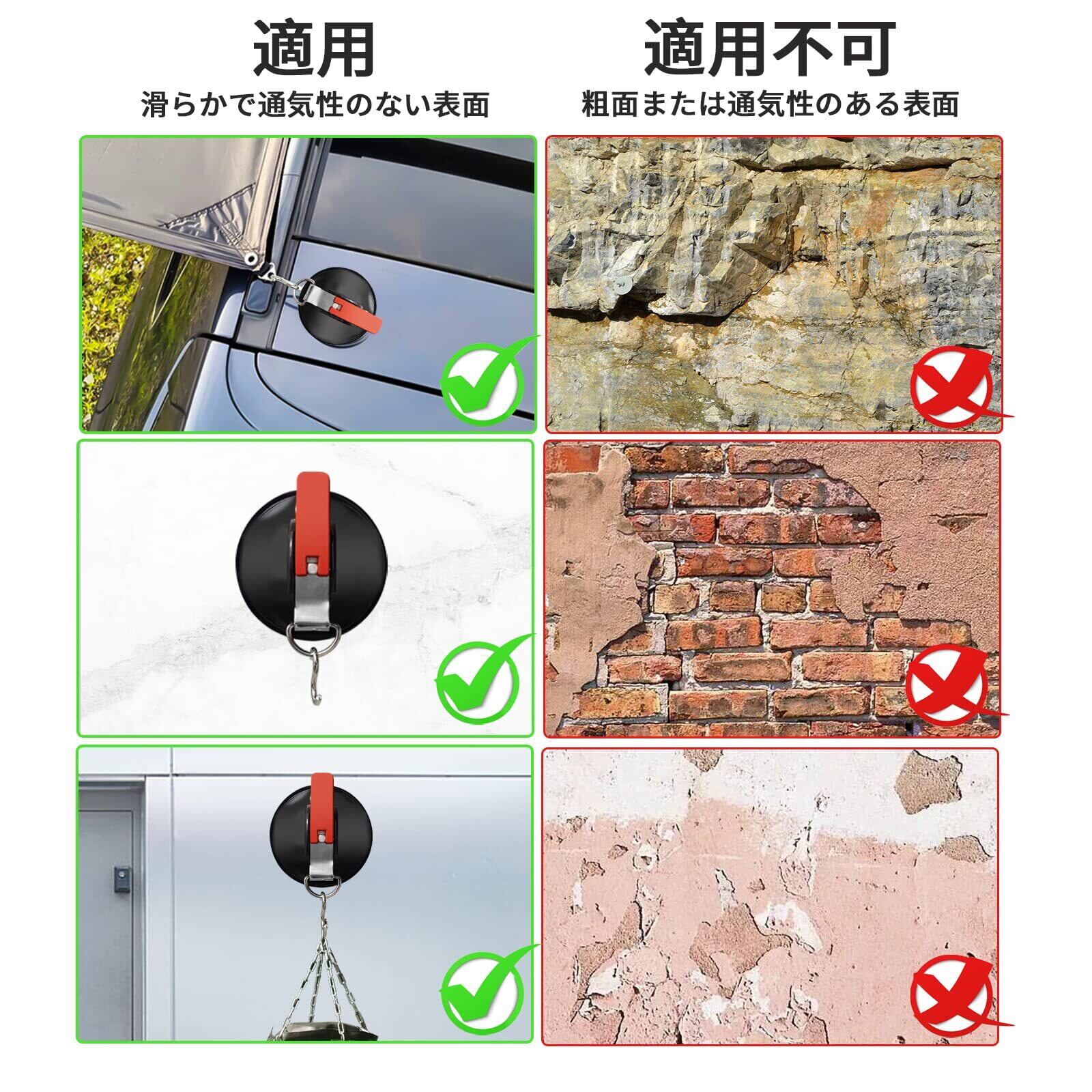 適用
滑らかで通気性のない表面

適用不可
粗面または通気性のある表面