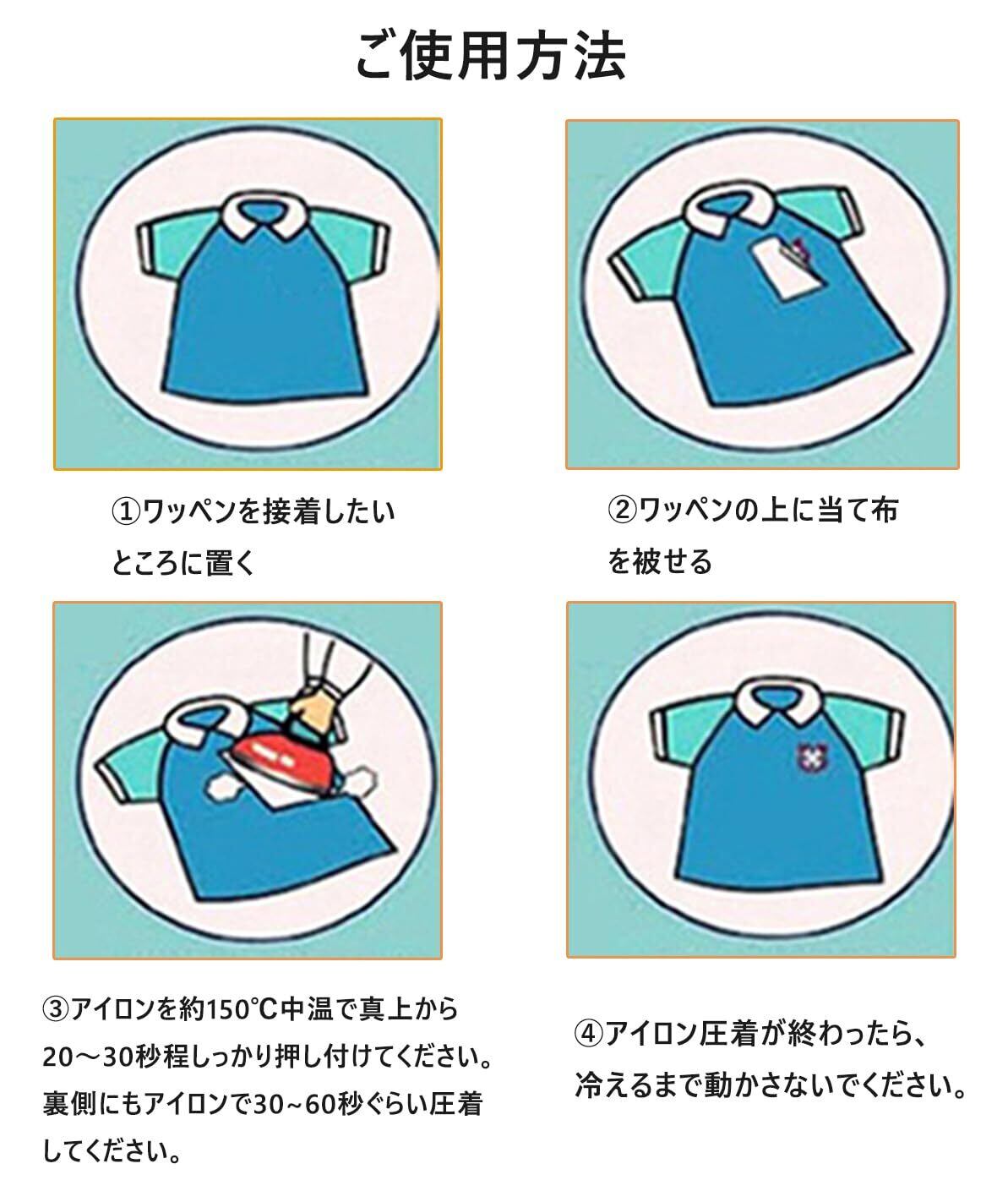 ご使用方法

①ワッペンを接着したいところに置く

②ワッペンの上に当て布を被せる

③アイロンを約150℃中温で真上から20～30秒程しっかり押し付けてください。裏側にもアイロンで30~60秒ぐらい圧着してください。

④アイロン圧着が終わったら、冷えるまで動かさないでください。