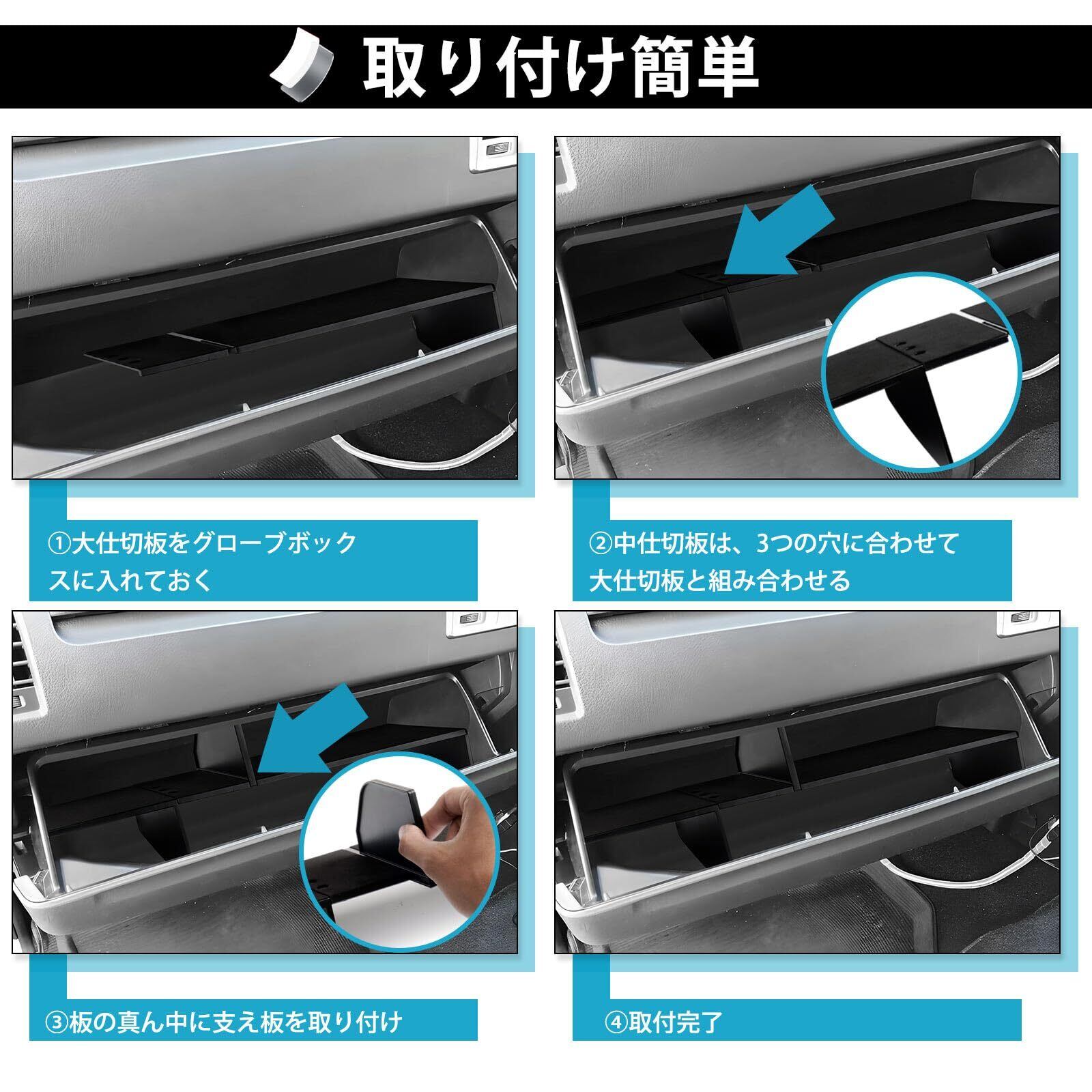 取り付け簡単

①大仕切板をグローブボックスに入れておく

②中仕切板は、3つの穴に合わせて大仕切板と組み合わせる

③板の真ん中に支え板を取り付け

④取付完了