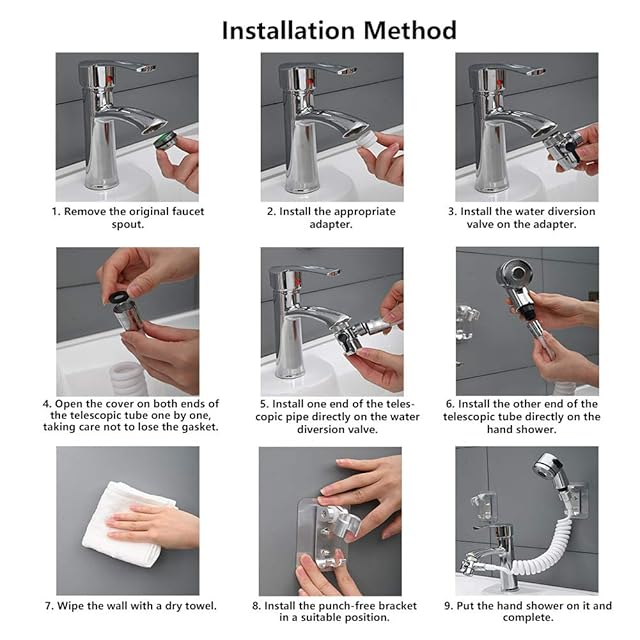 Installation Method

1. Remove the original faucet spout.

2. Install the appropriate adapter.

3. Install the water diversion valve on the adapter.

4. Open the cover on both ends of the telescopic tube one by one, taking care not to lose the gasket.

5. Install one end of the telescopic pipe directly on the water diversion valve.

6. Install the other end of the telescopic tube directly on the hand shower.

7. Wipe the wall with a dry towel.

8. Install the punch-free bracket in a suitable position.

9. Put the hand shower on it and complete.