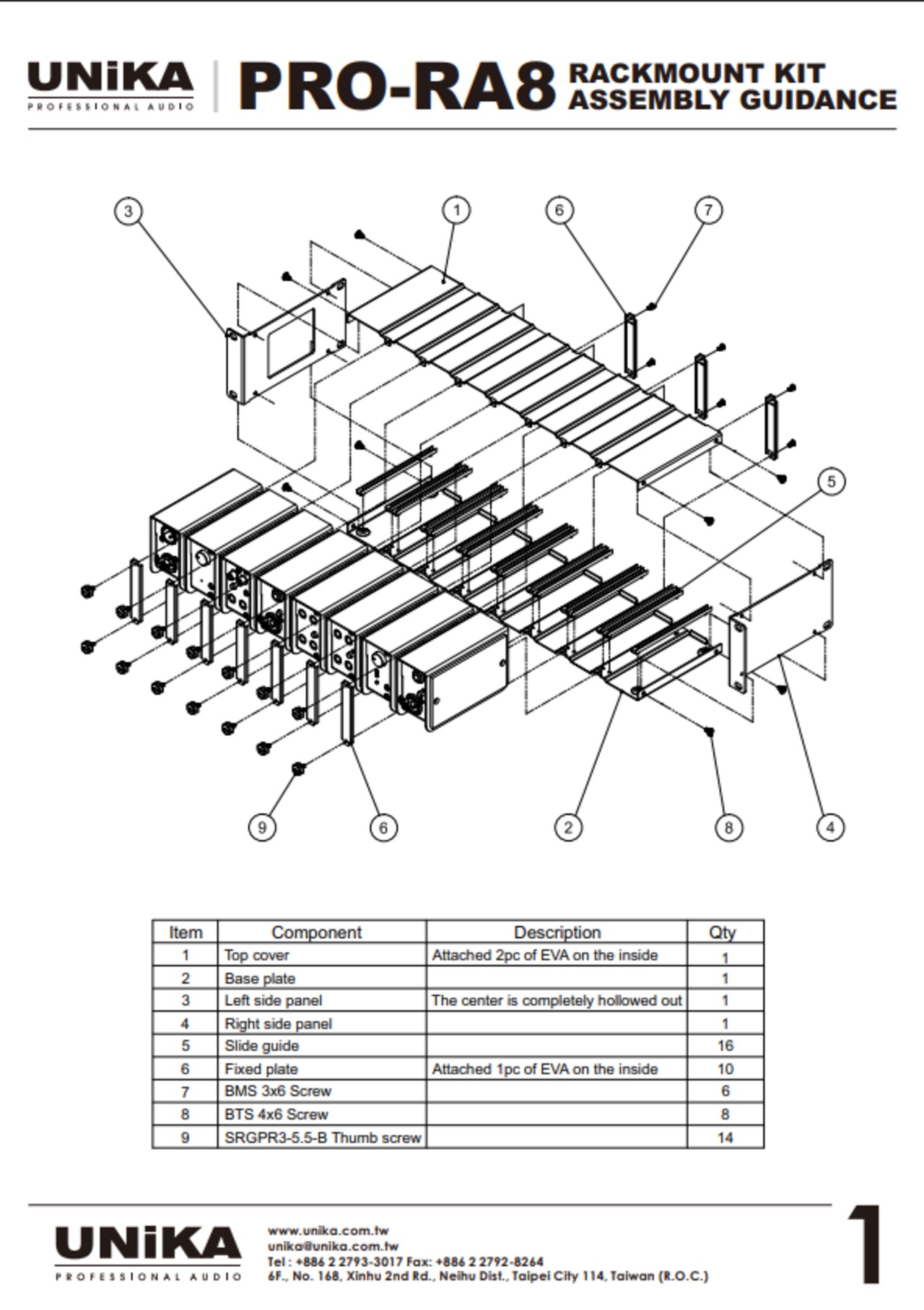 UNiKA
PROFESSIONAL AUDIO

PRO-RA8 RACKMOUNT KIT ASSEMBLY GUIDANCE

3 1 6 7

5

9 6 2 8 4

| Item | Component | Description | Qty |
|---|---|---|---|
| 1 | Top cover | Attached 2pc of EVA on the inside | 1 |
| 2 | Base plate | | 1 |
| 3 | Left side panel | The center is completely hollowed out | 1 |
| 4 | Right side panel | | 1 |
| 5 | Slide guide | | 16 |
| 6 | Fixed plate | Attached 1pc of EVA on the inside | 10 |
| 7 | BMS 3x6 Screw | | 6 |
| 8 | BTS 4x6 Screw | | 8 |
| 9 | SRGPR3-5.5-B Thumb screw | | 14 |

UNiKA
PROFESSIONAL AUDIO

www.unika.com.tw
unika@unika.com.tw
Tel : +886 2 2793-3017 Fax: +886 2 2792-8264
6F., No. 168, Xinhu 2nd Rd., Neihu Dist., Taipei City 114, Taiwan (R.O.C.)

1