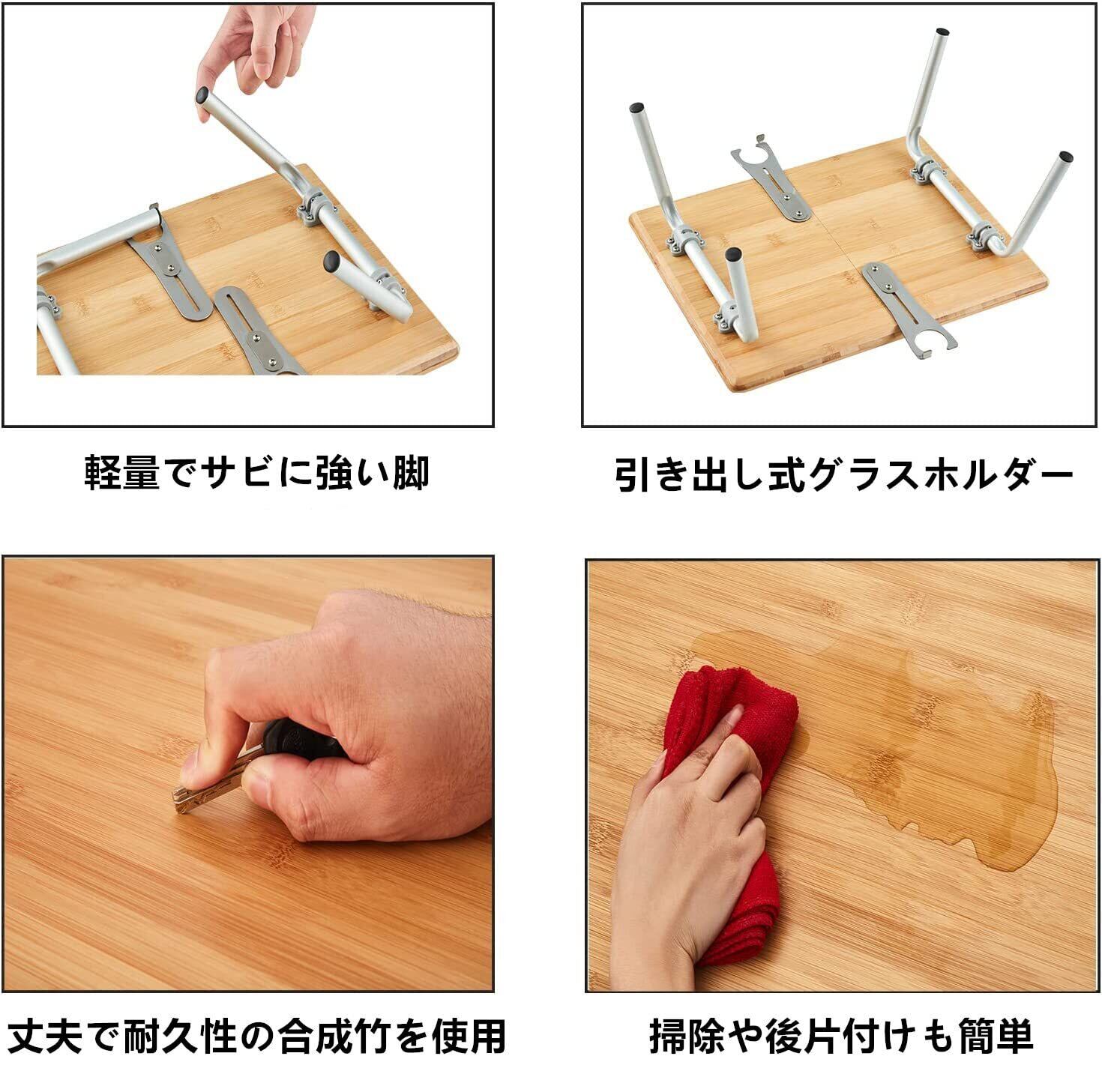 軽量でサビに強い脚

引き出し式グラスホルダー

丈夫で耐久性の合成竹を使用

掃除や後片付けも簡単