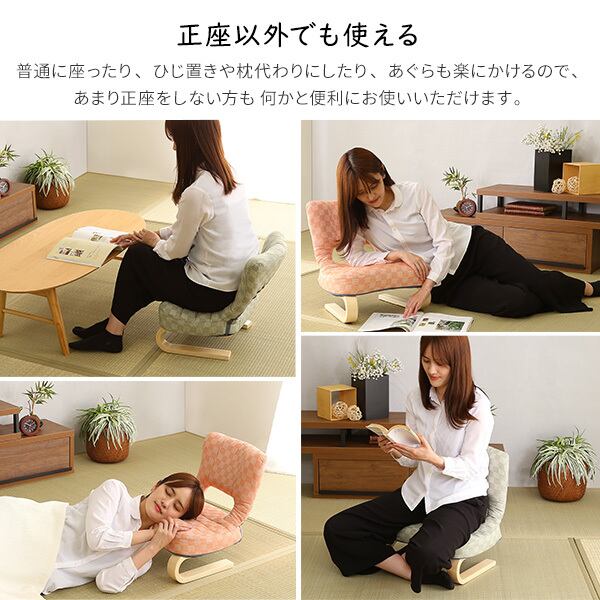 正座以外でも使える

普通に座ったり、ひじ置きや枕代わりにしたり、あぐらも楽にかけるので、あまり正座をしない方も 何かと便利にお使いいただけます。