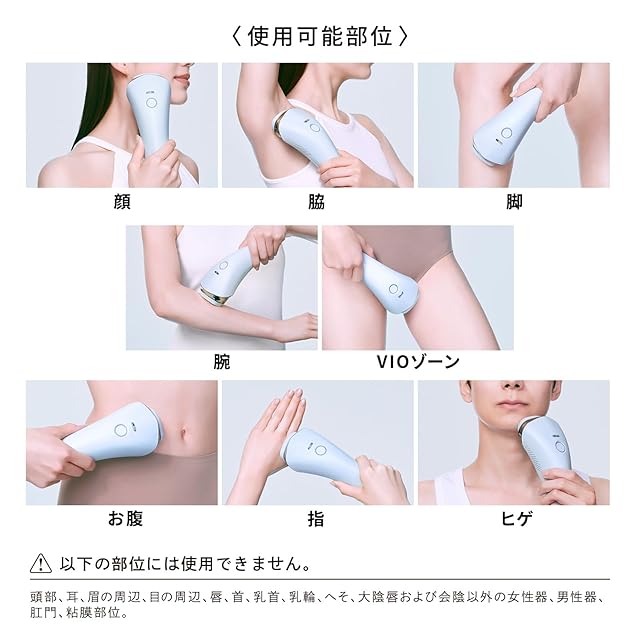 〈使用可能部位〉

顔

脇

脚

腕

VIOゾーン

お腹

指

ヒゲ

以下の部位には使用できません。

頭部、耳、眉の周辺、目の周辺、唇、首、乳首、乳輪、へそ、大陰唇および会陰以外の女性器、男性器、肛門、粘膜部位。