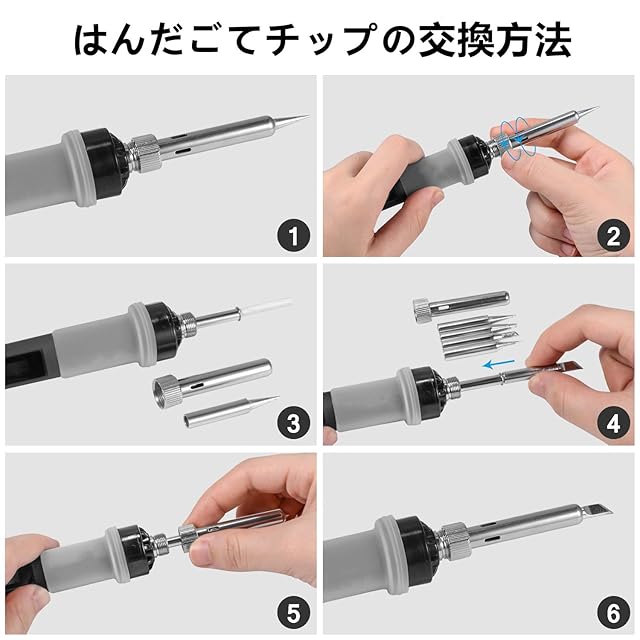 はんだごてチップの交換方法

1

2

3

4

5

6