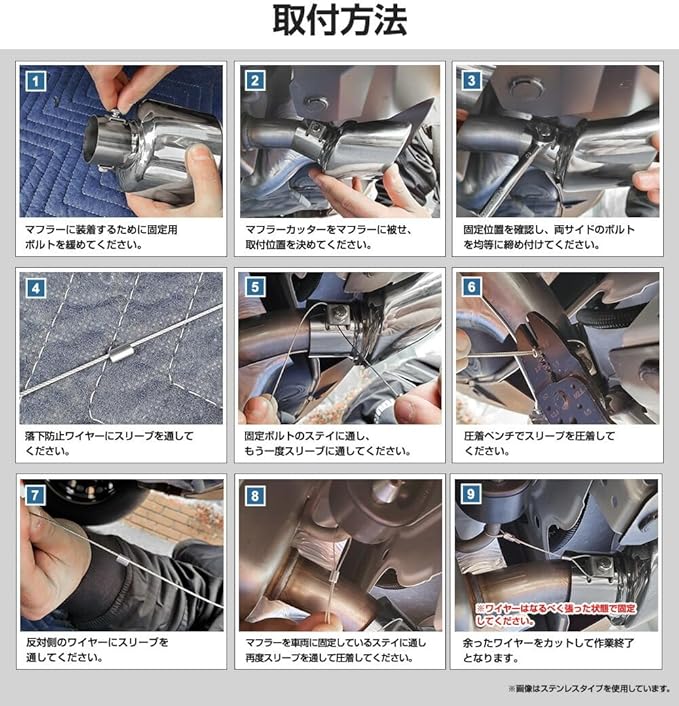 取付方法

1
マフラーに装着するために固定用ボルトを緩めてください。

2
マフラーカッターをマフラーに被せ、取付位置を決めてください。

3
固定位置を確認し、両サイドのボルトを均等に締め付けてください。

4
落下防止ワイヤーにスリーブを通してください。

5
固定ボルトのステイに通し、もう一度スリーブに通してください。

6
圧着ペンチでスリーブを圧着してください。

7
反対側のワイヤーにスリーブを通してください。

8
マフラーを車両に固定しているステイに通し再度スリーブを通して圧着してください。

9
※ワイヤーはなるべく張った状態で固定してください。
余ったワイヤーをカットして作業終了となります。

※画像はステンレスタイプを使用しています。