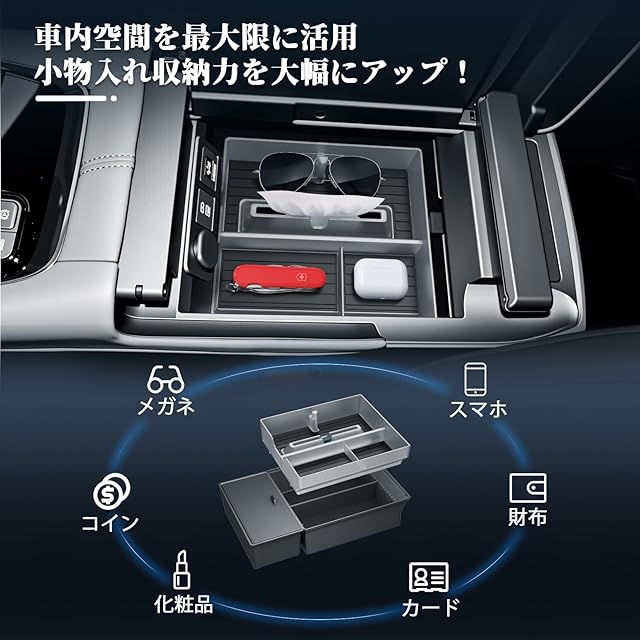 車内空間を最大限に活用
小物入れ収納力を大幅にアップ！

メガネ

スマホ

コイン

財布

化粧品

カード