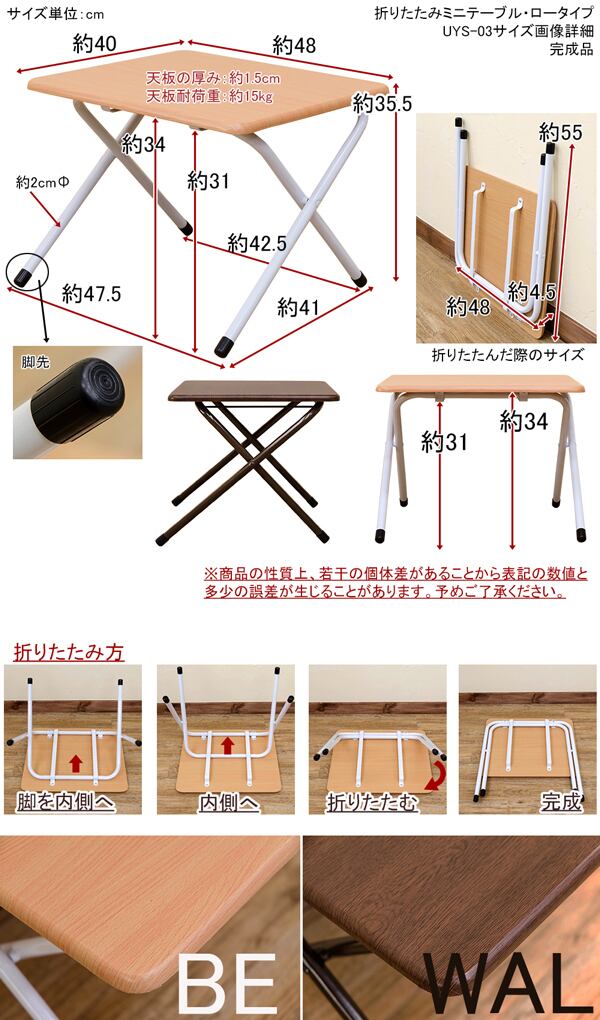 サイズ単位：cm

折りたたみミニテーブル・ロータイプ
UYS-03サイズ画像詳細
完成品

約40
約48
天板の厚み：約1.5cm
天板耐荷重：約15kg
約35.5
約34
約31
約2cmΦ
約42.5
約47.5
約41
脚先

約55
約48
約4.5
折りたたんだ際のサイズ

約31
約34

※商品の性質上、若干の個体差があることから表記の数値と多少の誤差が生じることがあります。予めご了承ください。

折りたたみ方
脚を内側へ
内側へ
折りたたむ
完成

BE
WAL