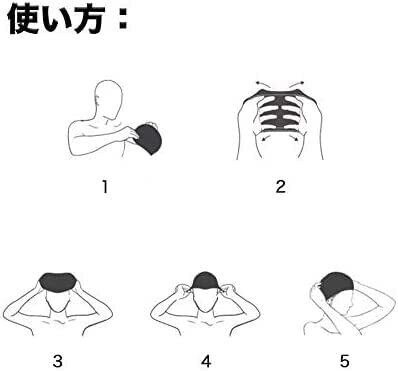 使い方：

1

2

3

4

5