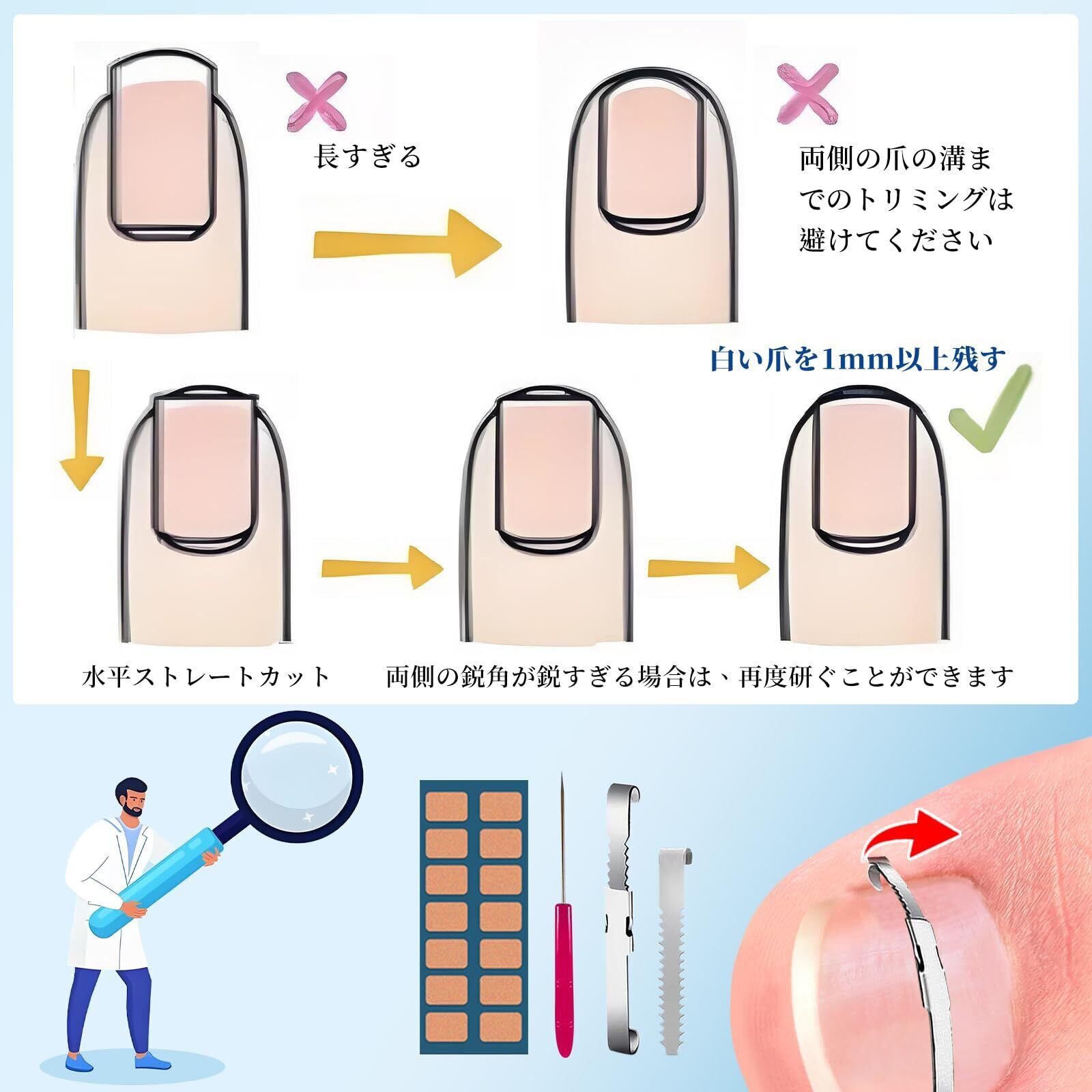 長すぎる

両側の爪の溝までのトリミングは避けてください

白い爪を1mm以上残す

水平ストレートカット

両側の鋭角が鋭すぎる場合は、再度研ぐことができます