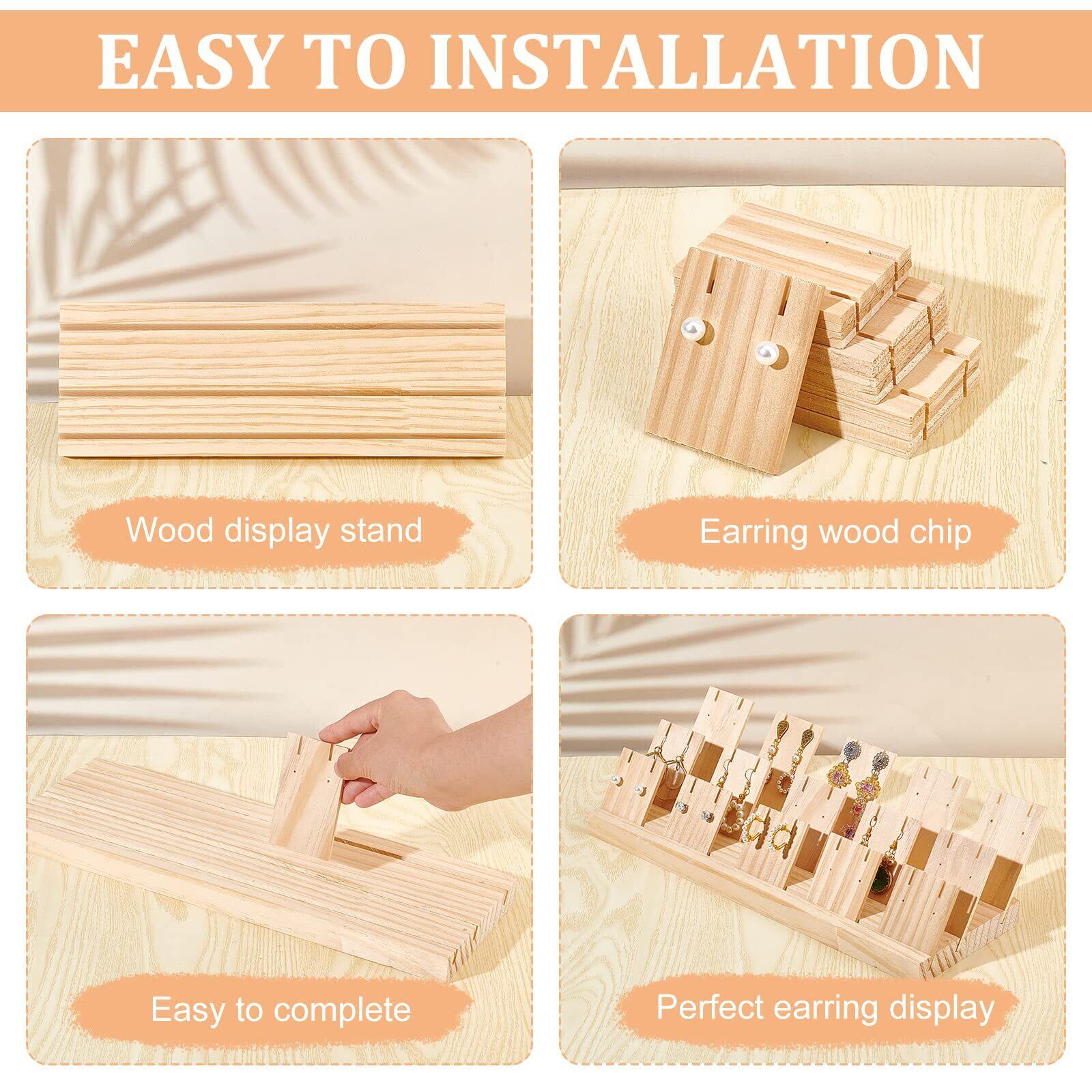 EASY TO INSTALLATION

Wood display stand

Earring wood chip

Easy to complete

Perfect earring display