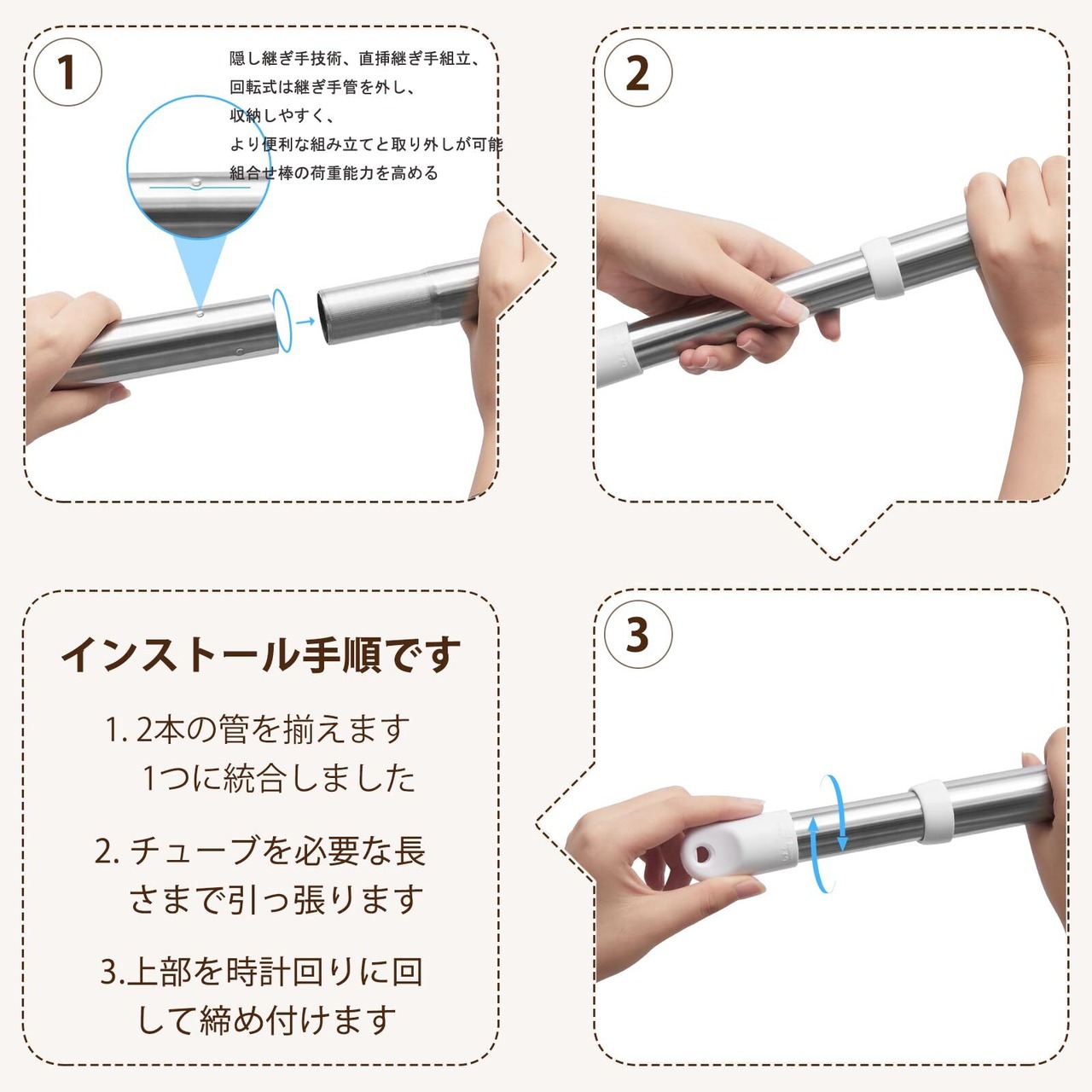 1

隠し継ぎ手技術、直挿継ぎ手組立、
回転式は継ぎ手管を外し、
収納しやすく、
より便利な組み立てと取り外しが可能
組合せ棒の荷重能力を高める

2

インストール手順です

1. 2本の管を揃えます
1つに統合しました

2. チューブを必要な長さまで引っ張ります

3.上部を時計回りに回して締め付けます

3