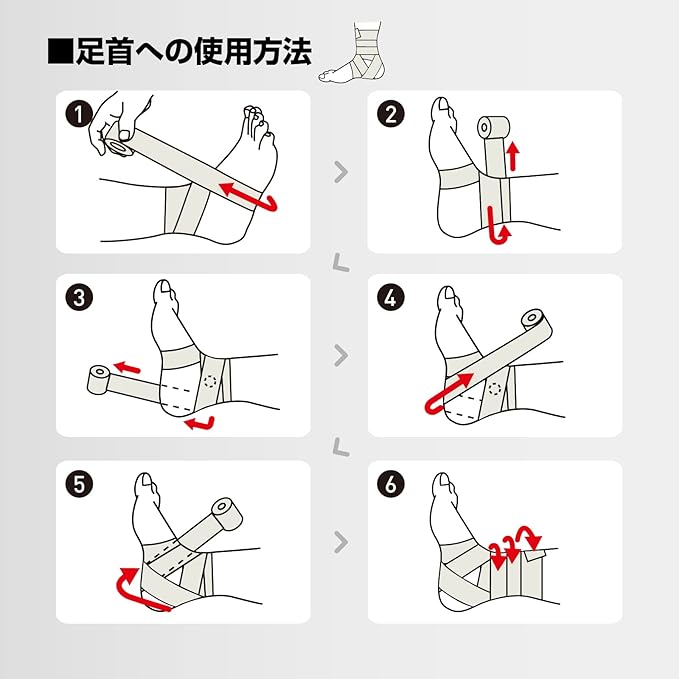 ■足首への使用方法

1

2

3

4

5

6