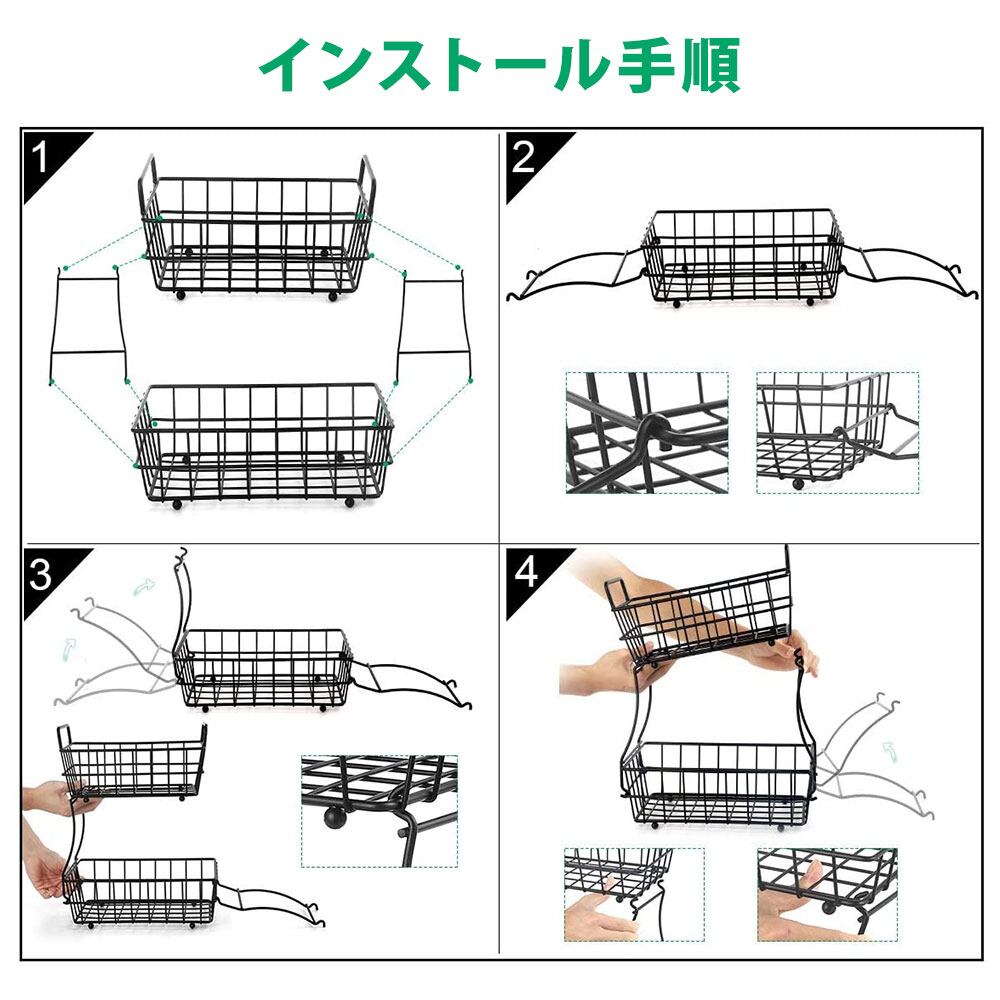 インストール手順

1

2

3

4