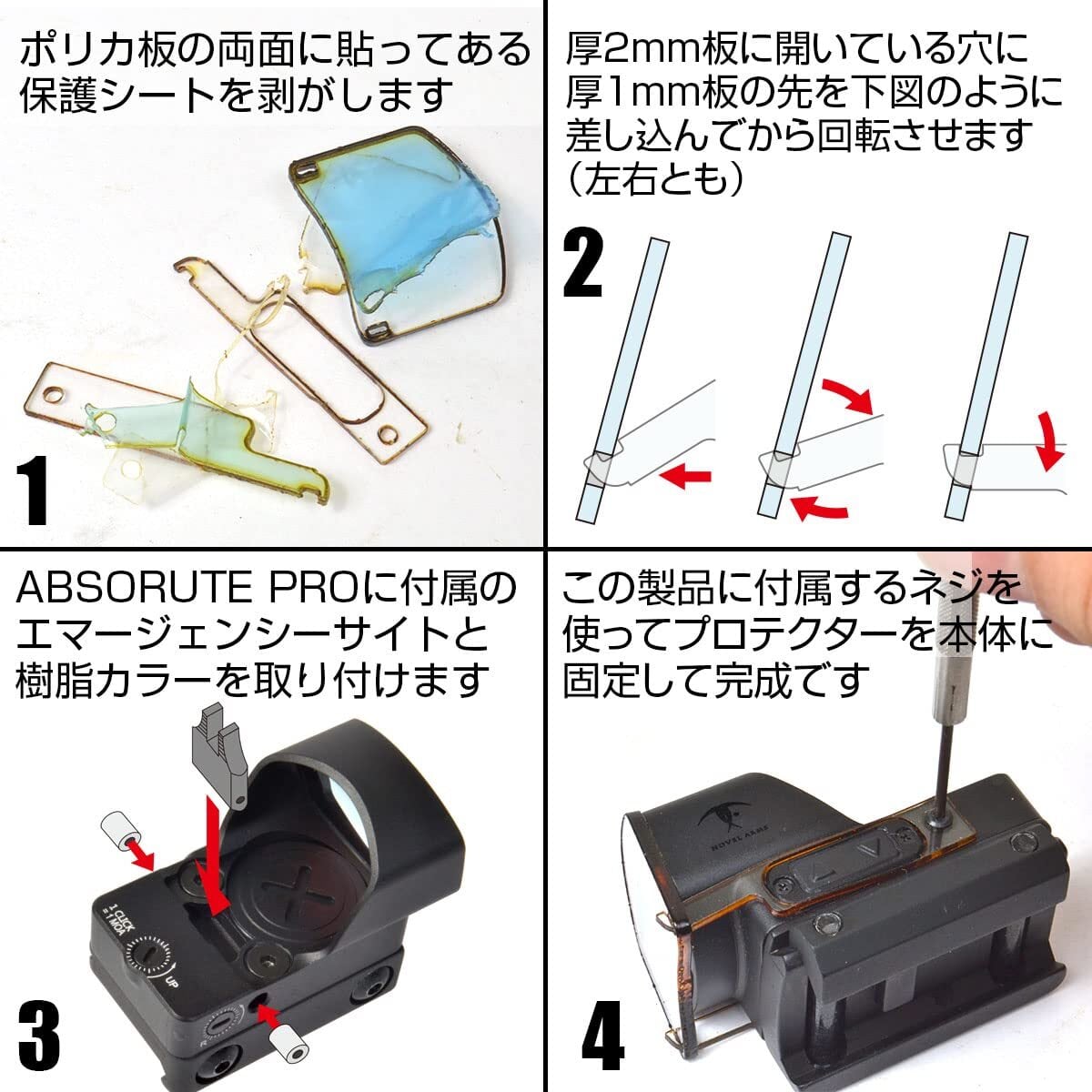 ポリカ板の両面に貼ってある保護シートを剥がします

1

厚2mm板に開いている穴に厚1mm板の先を下図のように差し込んでから回転させます（左右とも）

2

ABSORUTE PROに付属のエマージェンシーサイトと樹脂カラーを取り付けます

1 CLICK = 1 MOA

UP

3

この製品に付属するネジを使ってプロテクターを本体に固定して完成です

NOVEL ARMS

4