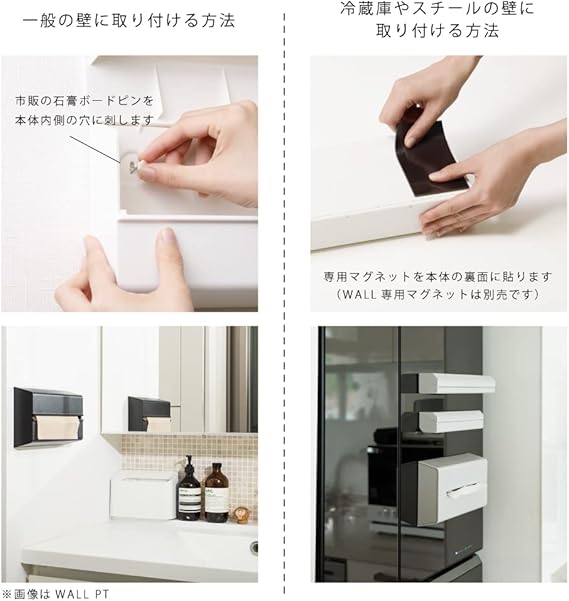 一般の壁に取り付ける方法

市販の石膏ボードピンを本体内側の穴に刺します

※画像は WALL PT

冷蔵庫やスチールの壁に取り付ける方法

専用マグネットを本体の裏面に貼ります
（WALL 専用マグネットは別売です）