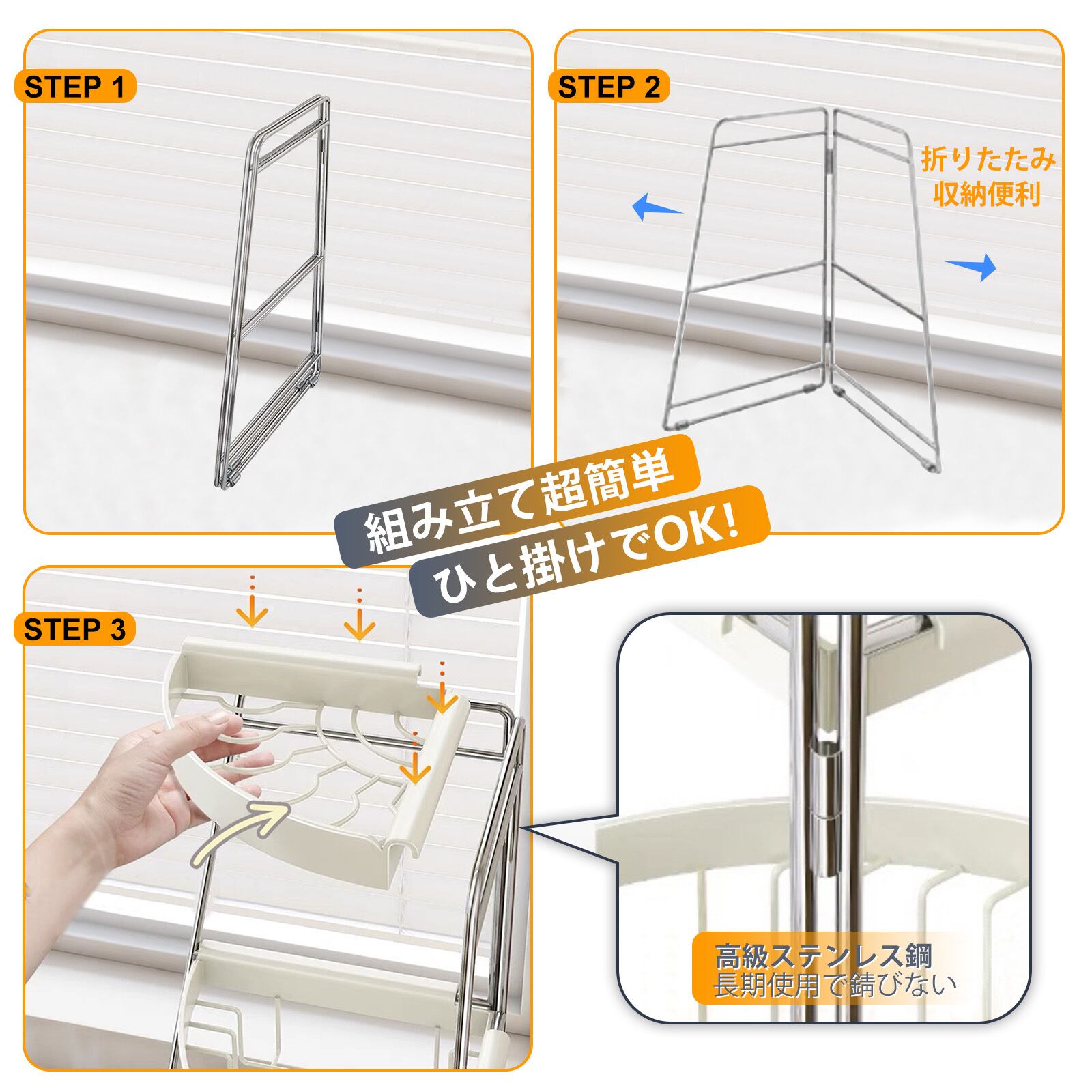 STEP 1

STEP 2

折りたたみ
収納便利

組み立て超簡単
ひと掛けでOK!

STEP 3

高級ステンレス鋼
長期使用で錆びない