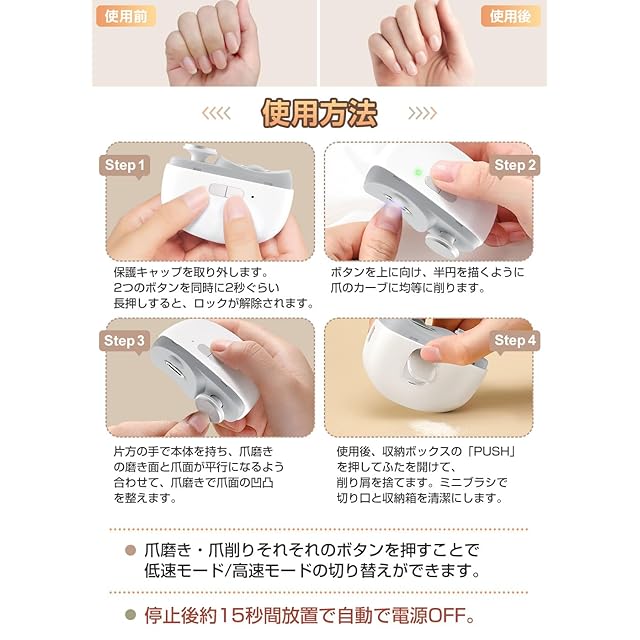 使用前

使用後

使用方法

Step 1

保護キャップを取り外します。2つのボタンを同時に2秒ぐらい長押しすると、ロックが解除されます。

Step 2

ボタンを上に向け、半円を描くように爪のカーブに均等に削ります。

Step 3

片方の手で本体を持ち、爪磨きの磨き面と爪面が平行になるよう合わせて、爪磨きで爪面の凹凸を整えます。

Step 4

使用後、収納ボックスの「PUSH」を押してふたを開けて、削り屑を捨てます。ミニブラシで切り口と収納箱を清潔にします。

爪磨き・爪削りそれぞれのボタンを押すことで低速モード/高速モードの切り替えができます。

停止後約15秒間放置で自動で電源OFF。