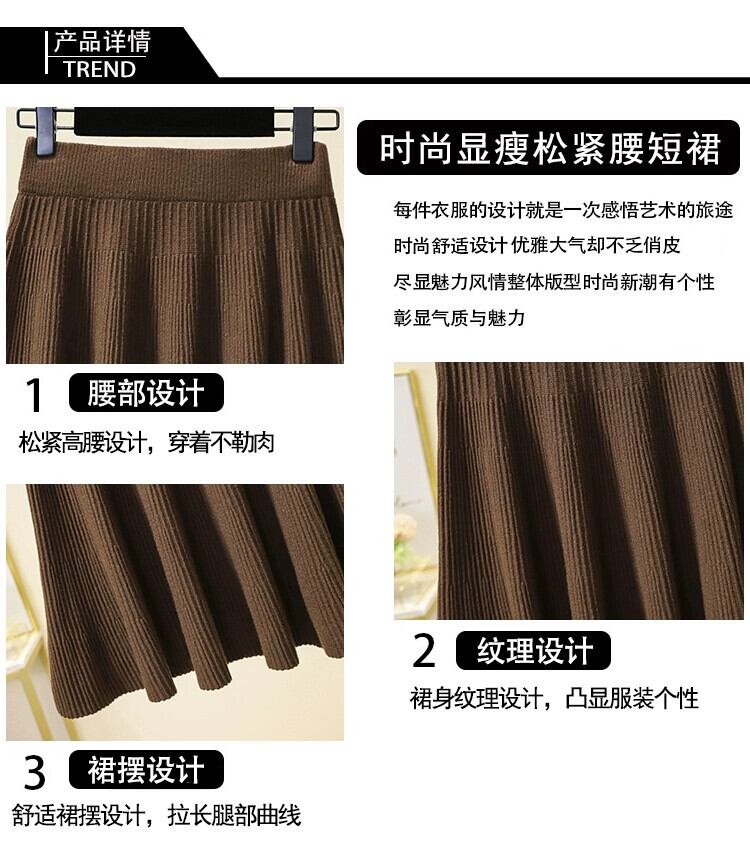 产品详情
TREND

时尚显瘦松紧腰短裙

每件衣服的设计就是一次感悟艺术的旅途
时尚舒适设计 优雅大气却不乏俏皮
尽显魅力风情整体版型时尚新潮有个性
彰显气质与魅力

1 腰部设计
松紧高腰设计，穿着不勒肉

2 纹理设计
裙身纹理设计，凸显服装个性

3 裙摆设计
舒适裙摆设计，拉长腿部曲线