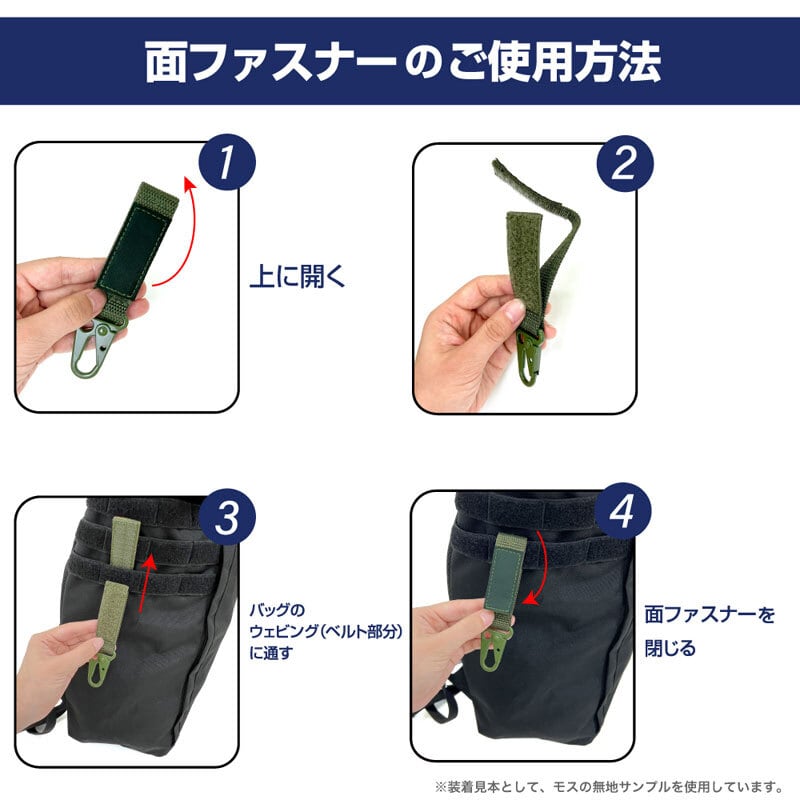 面ファスナーのご使用方法

1

上に開く

2

3

バッグのウェビング(ベルト部分)に通す

4

面ファスナーを閉じる

※装着見本として、モスの無地サンプルを使用しています。