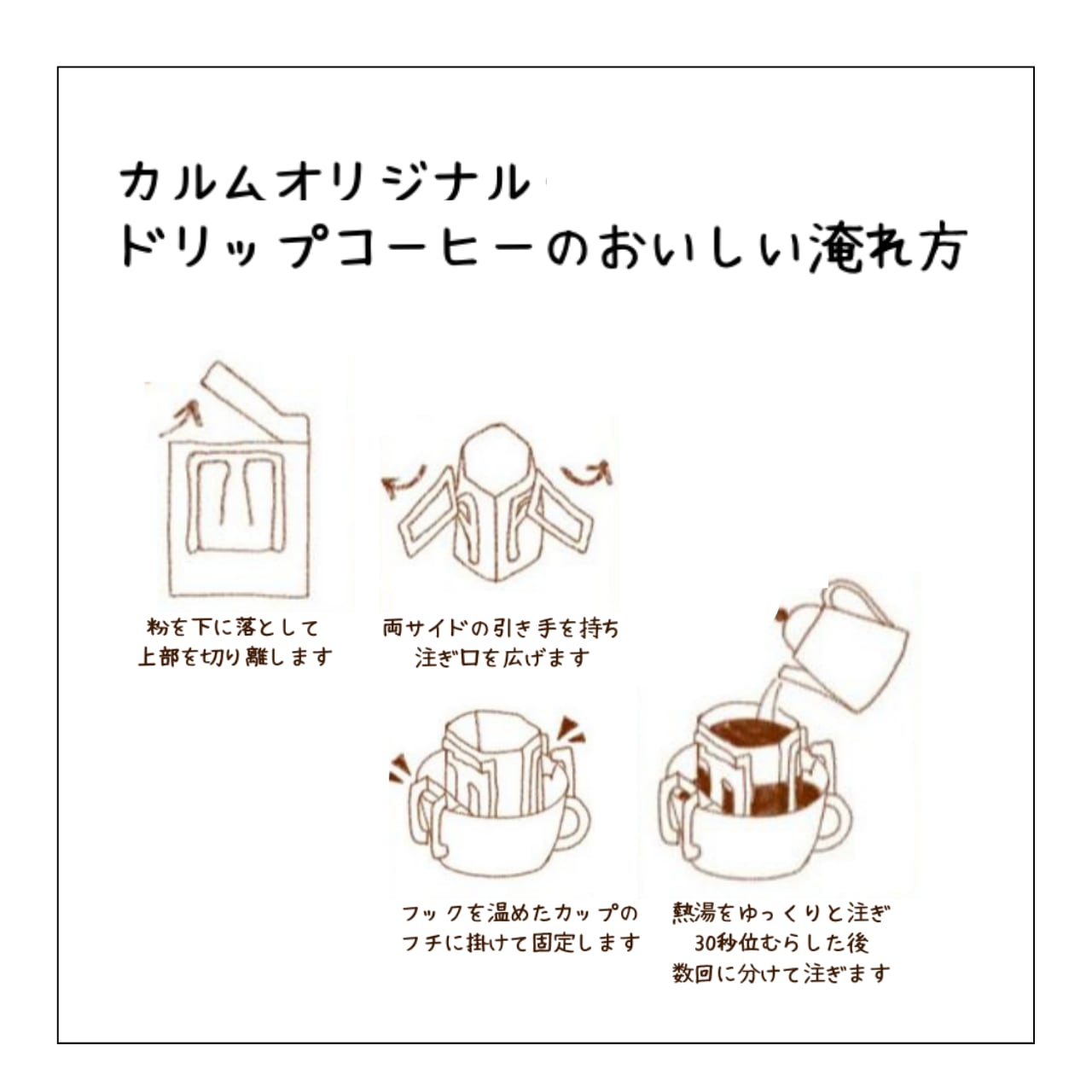 カルムオリジナル
ドリップコーヒーのおいしい淹れ方

粉を下に落として
上部を切り離します

両サイドの引き手を持ち
注ぎ口を広げます

フックを温めたカップの
フチに掛けて固定します

熱湯をゆっくりと注ぎ
30秒位むらした後
数回に分けて注ぎます