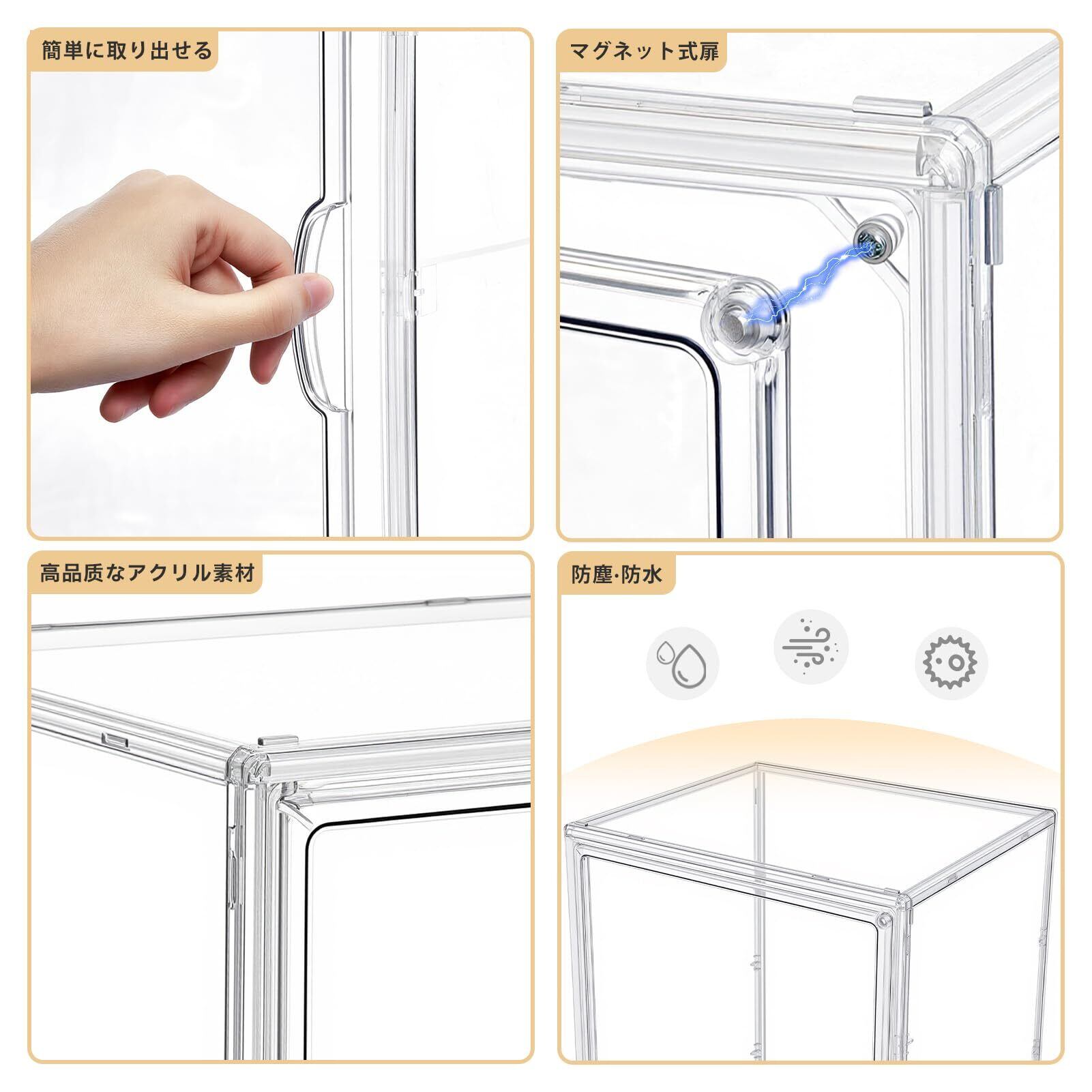 簡単に取り出せる

マグネット式扉

高品質なアクリル素材

防塵·防水