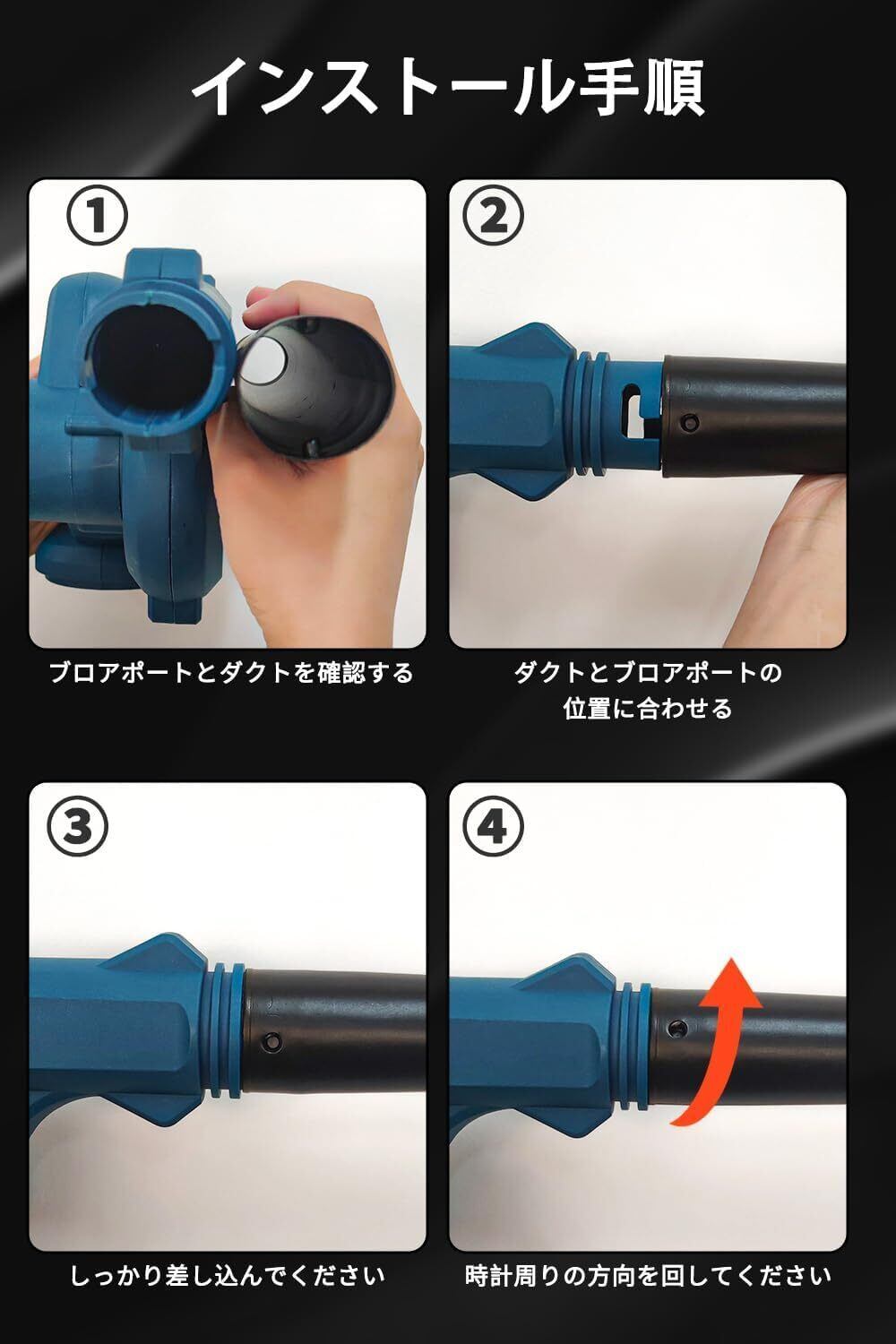 インストール手順

①

ブロアポートとダクトを確認する

②

ダクトとブロアポートの位置に合わせる

③

しっかり差し込んでください

④

時計周りの方向を回してください