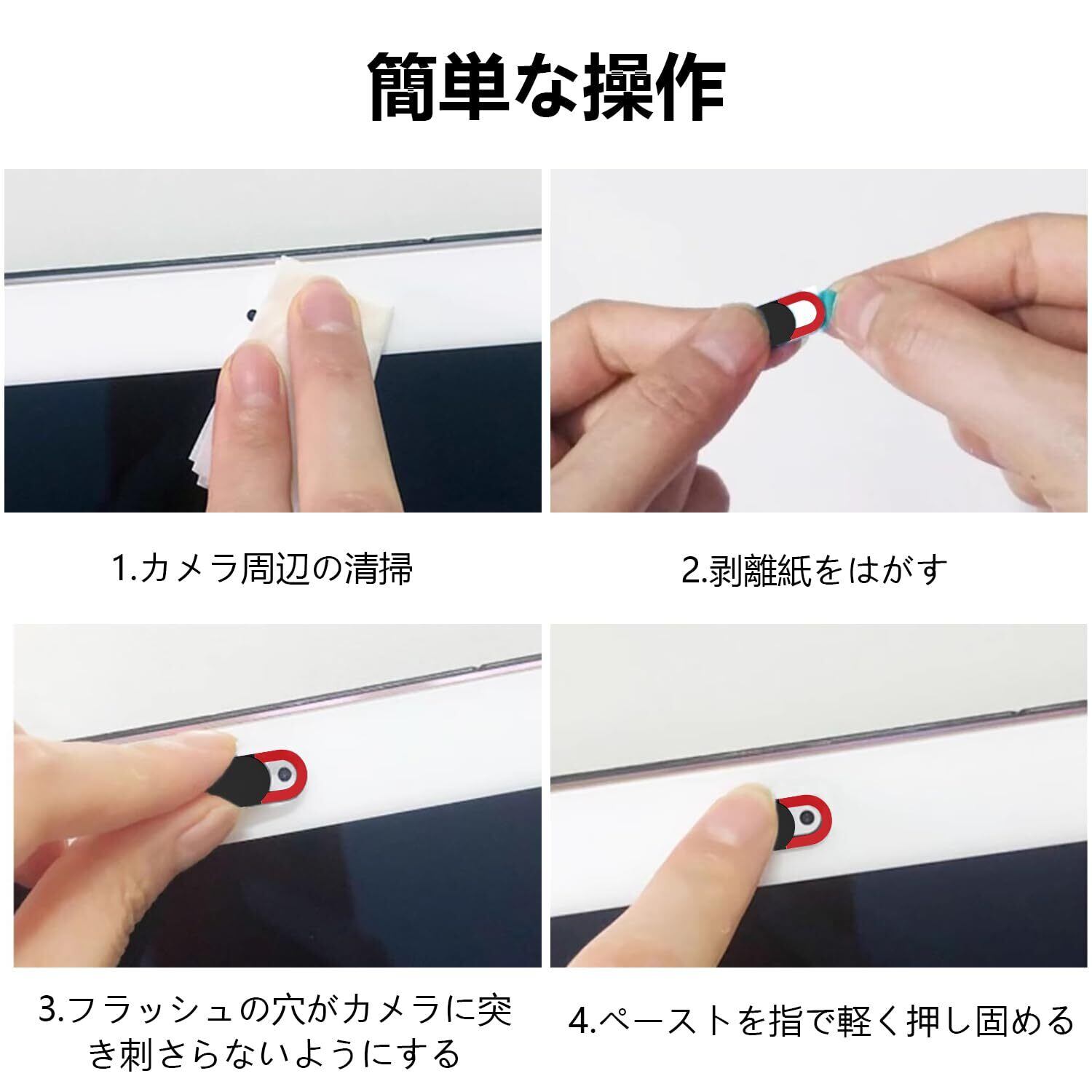 簡単な操作

1.カメラ周辺の清掃

2.剥離紙をはがす

3.フラッシュの穴がカメラに突き刺さらないようにする

4.ペーストを指で軽く押し固める