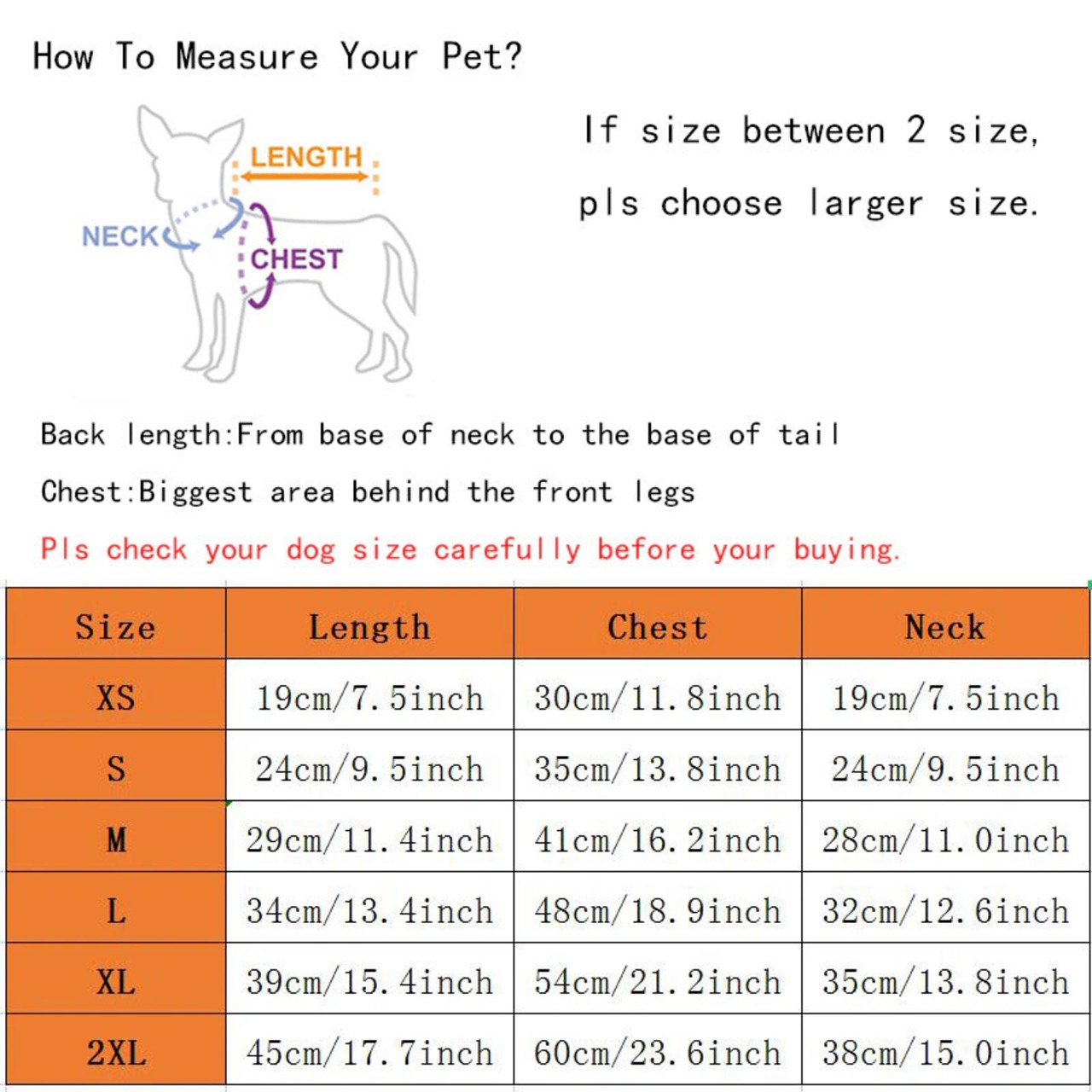 How To Measure Your Pet?

LENGTH
NECK
CHEST

If size between 2 size, pls choose larger size.

Back length:From base of neck to the base of tail

Chest:Biggest area behind the front legs

Pls check your dog size carefully before your buying.

| Size | Length | Chest | Neck |
|---|---|---|---|
| XS | 19cm/7.5inch | 30cm/11.8inch | 19cm/7.5inch |
| S | 24cm/9.5inch | 35cm/13.8inch | 24cm/9.5inch |
| M | 29cm/11.4inch | 41cm/16.2inch | 28cm/11.0inch |
| L | 34cm/13.4inch | 48cm/18.9inch | 32cm/12.6inch |
| XL | 39cm/15.4inch | 54cm/21.2inch | 35cm/13.8inch |
| 2XL | 45cm/17.7inch | 60cm/23.6inch | 38cm/15.0inch |