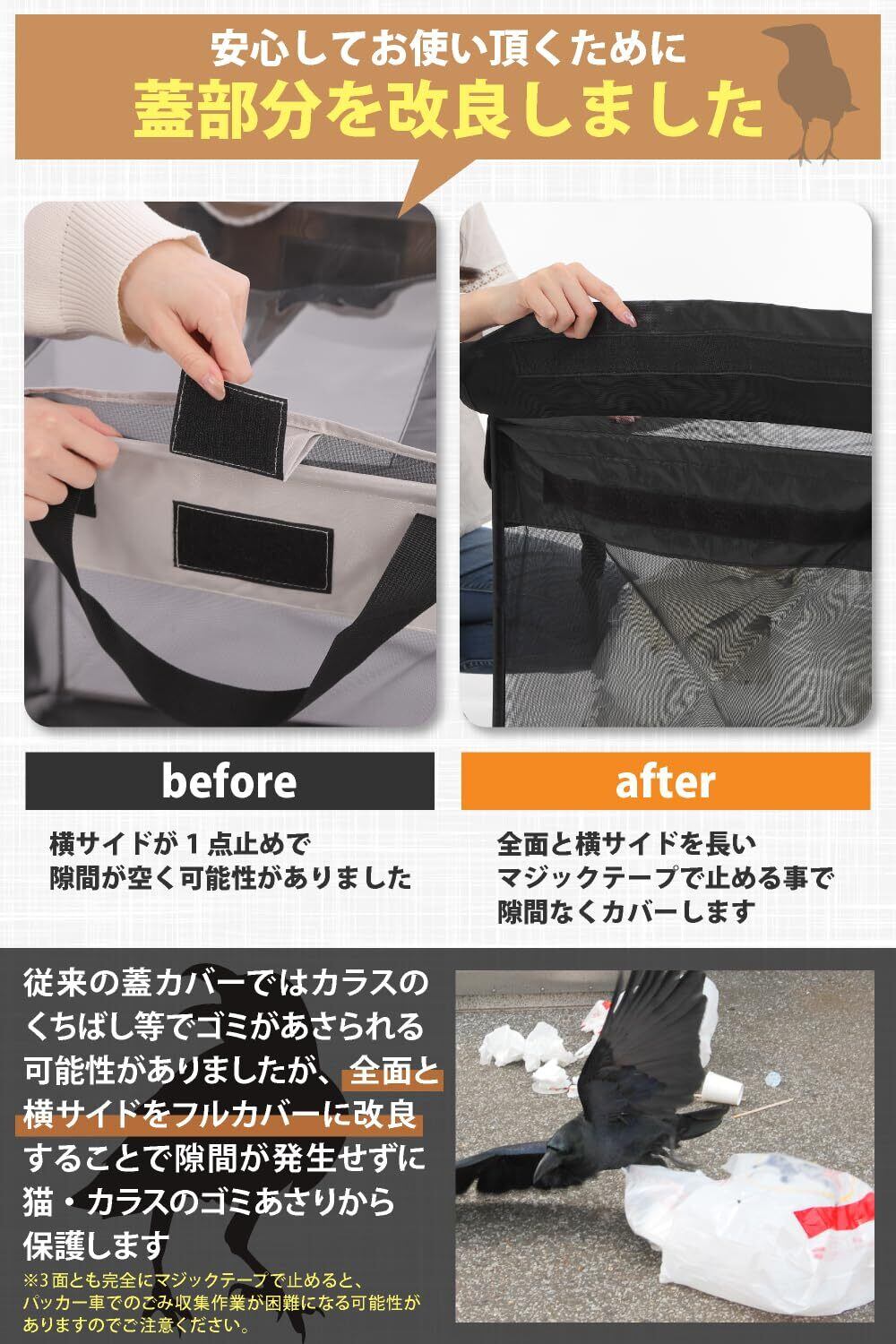 安心してお使い頂くために
蓋部分を改良しました

before

横サイドが１点止めで
隙間が空く可能性がありました

after

全面と横サイドを長い
マジックテープで止める事で
隙間なくカバーします

従来の蓋カバーではカラスのくちばし等でゴミがあさられる可能性がありましたが、全面と横サイドをフルカバーに改良することで隙間が発生せずに猫・カラスのゴミあさりから保護します

※3面とも完全にマジックテープで止めると、パッカー車でのごみ収集作業が困難になる可能性がありますのでご注意ください。