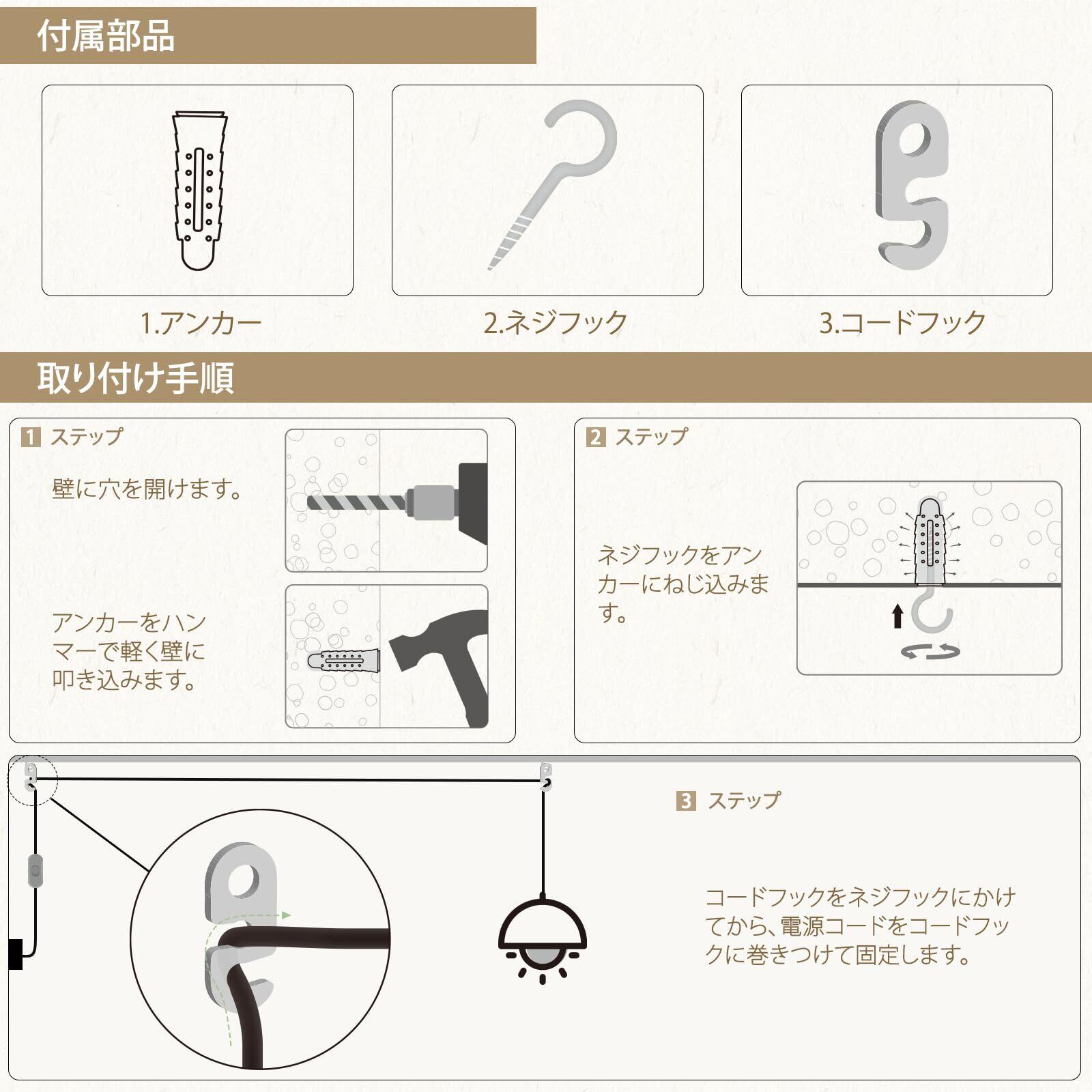 付属部品

1.アンカー

2.ネジフック

3.コードフック

取り付け手順

1 ステップ

壁に穴を開けます。

アンカーをハンマーで軽く壁に叩き込みます。

2 ステップ

ネジフックをアンカーにねじ込みます。

3 ステップ

コードフックをネジフックにかけてから、電源コードをコードフックに巻きつけて固定します。