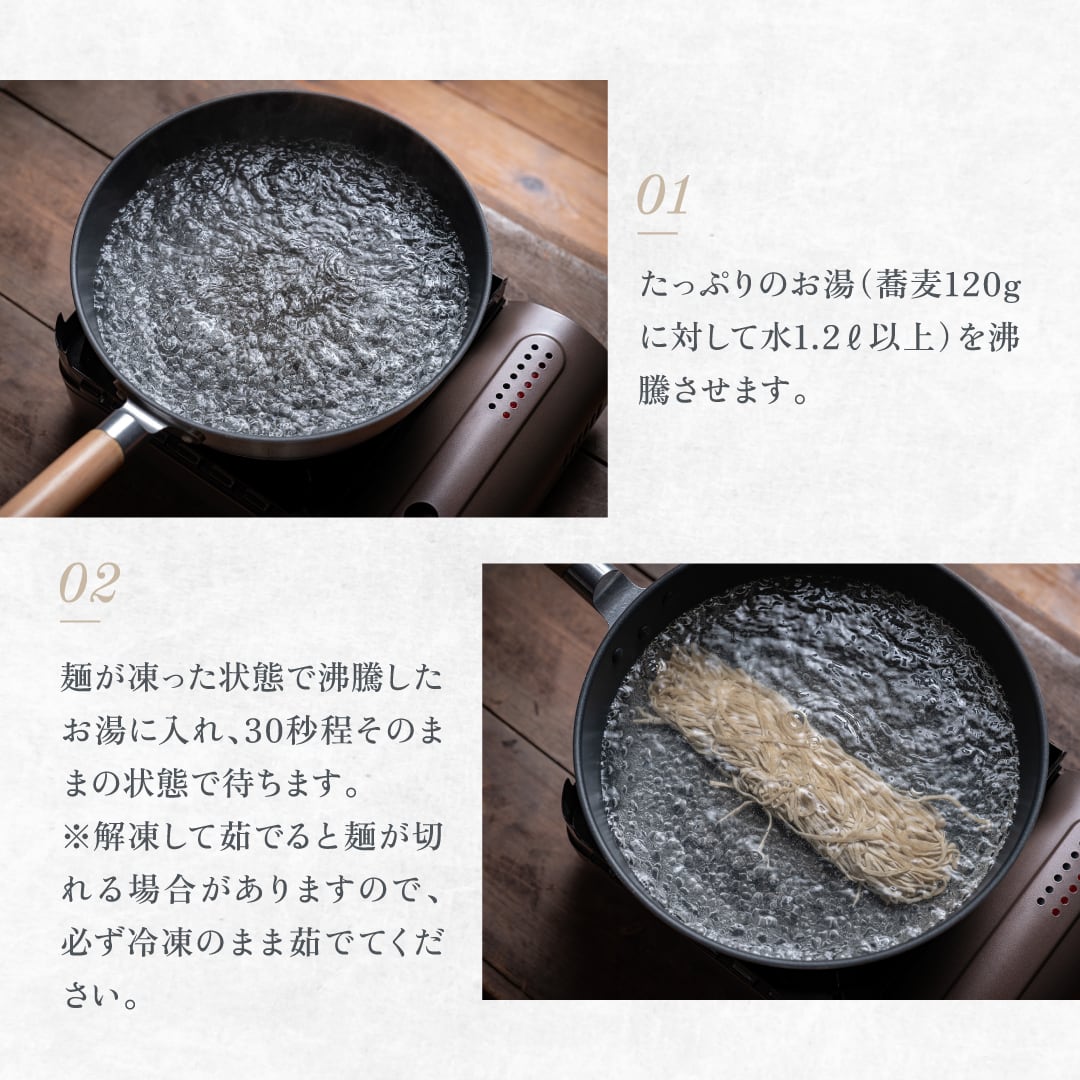 01

たっぷりのお湯（蕎麦120gに対して水1.2ℓ以上）を沸騰させます。

02

麺が凍った状態で沸騰したお湯に入れ、30秒程そのままの状態で待ちます。
※解凍して茹でると麺が切れる場合がありますので、必ず冷凍のまま茹でてください。