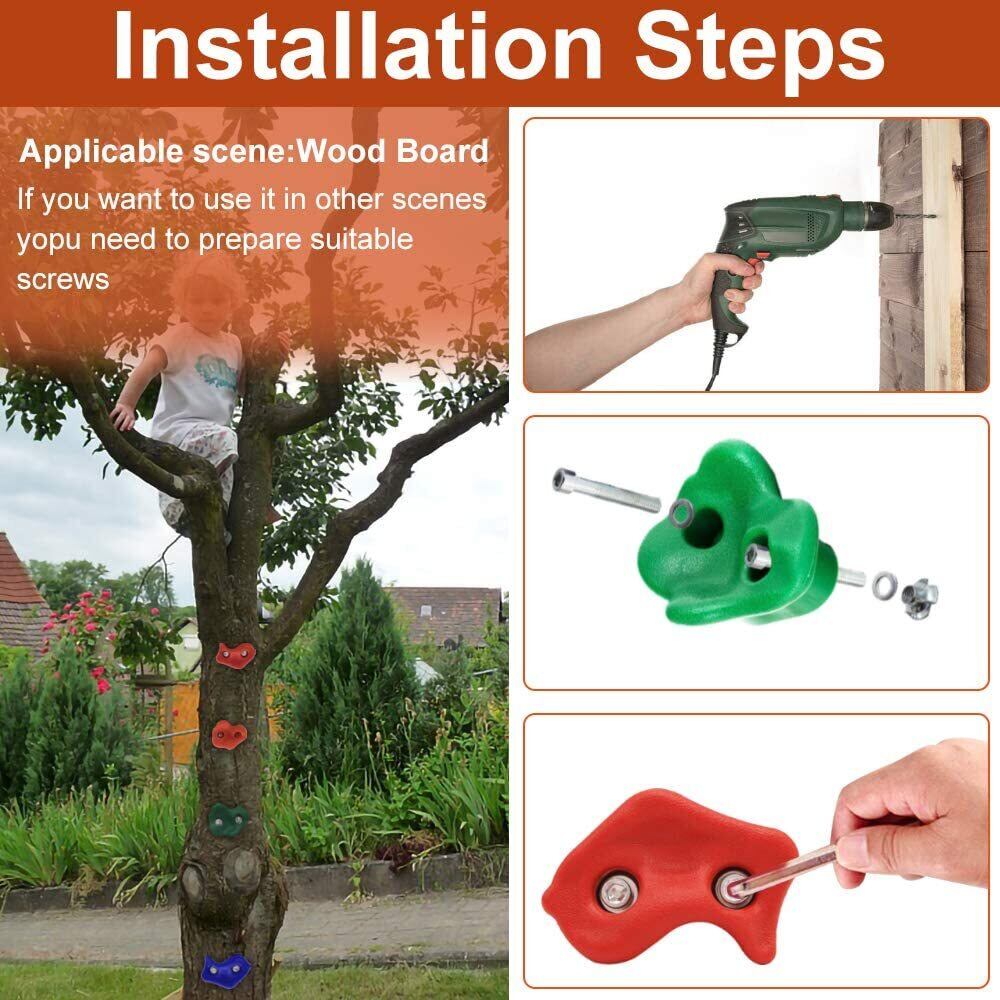 Installation Steps

Applicable scene:Wood Board

If you want to use it in other scenes yopu need to prepare suitable screws