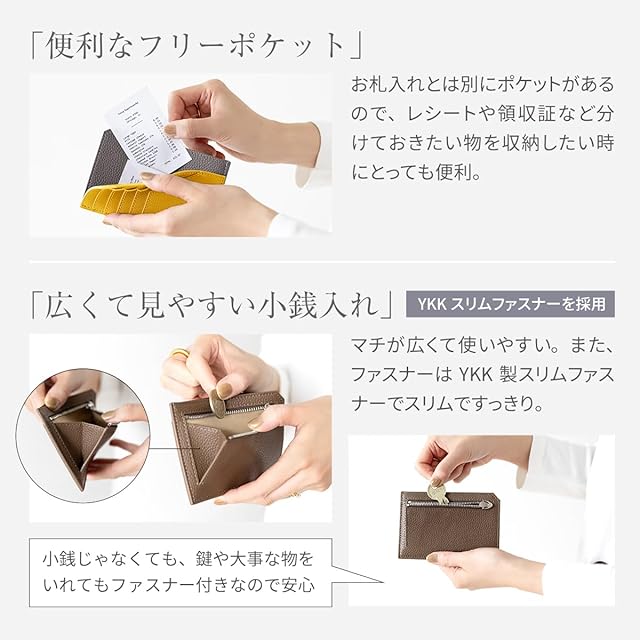 「便利なフリーポケット」

お札入れとは別にポケットがあるので、レシートや領収証など分けておきたい物を収納したい時にとっても便利。

「広くて見やすい小銭入れ」 YKK スリムファスナーを採用

マチが広くて使いやすい。また、ファスナーは YKK 製スリムファスナーでスリムですっきり。

小銭じゃなくても、鍵や大事な物をいれてもファスナー付きなので安心