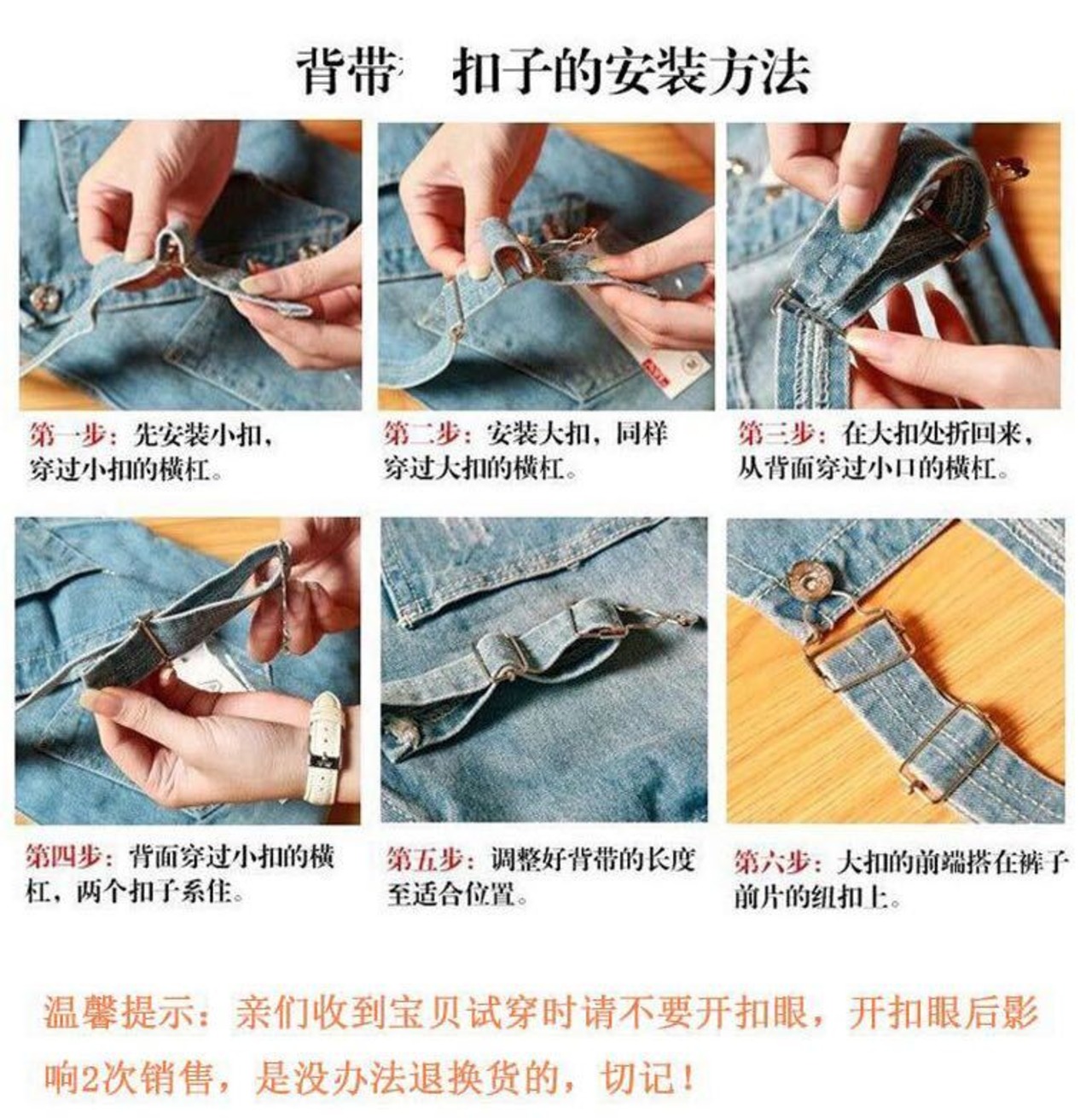 背带 扣子的安装方法

第一步：先安装小扣，穿过小扣的横杠。

第二步：安装大扣，同样穿过大扣的横杠。

第三步：在大扣处折回来，从背面穿过小口的横杠。

第四步：背面穿过小扣的横杠，两个扣子系住。

第五步：调整好背带的长度至适合位置。

第六步：大扣的前端搭在裤子前片的纽扣上。

温馨提示：亲们收到宝贝试穿时请不要开扣眼，开扣眼后影响2次销售，是没办法退换货的，切记！