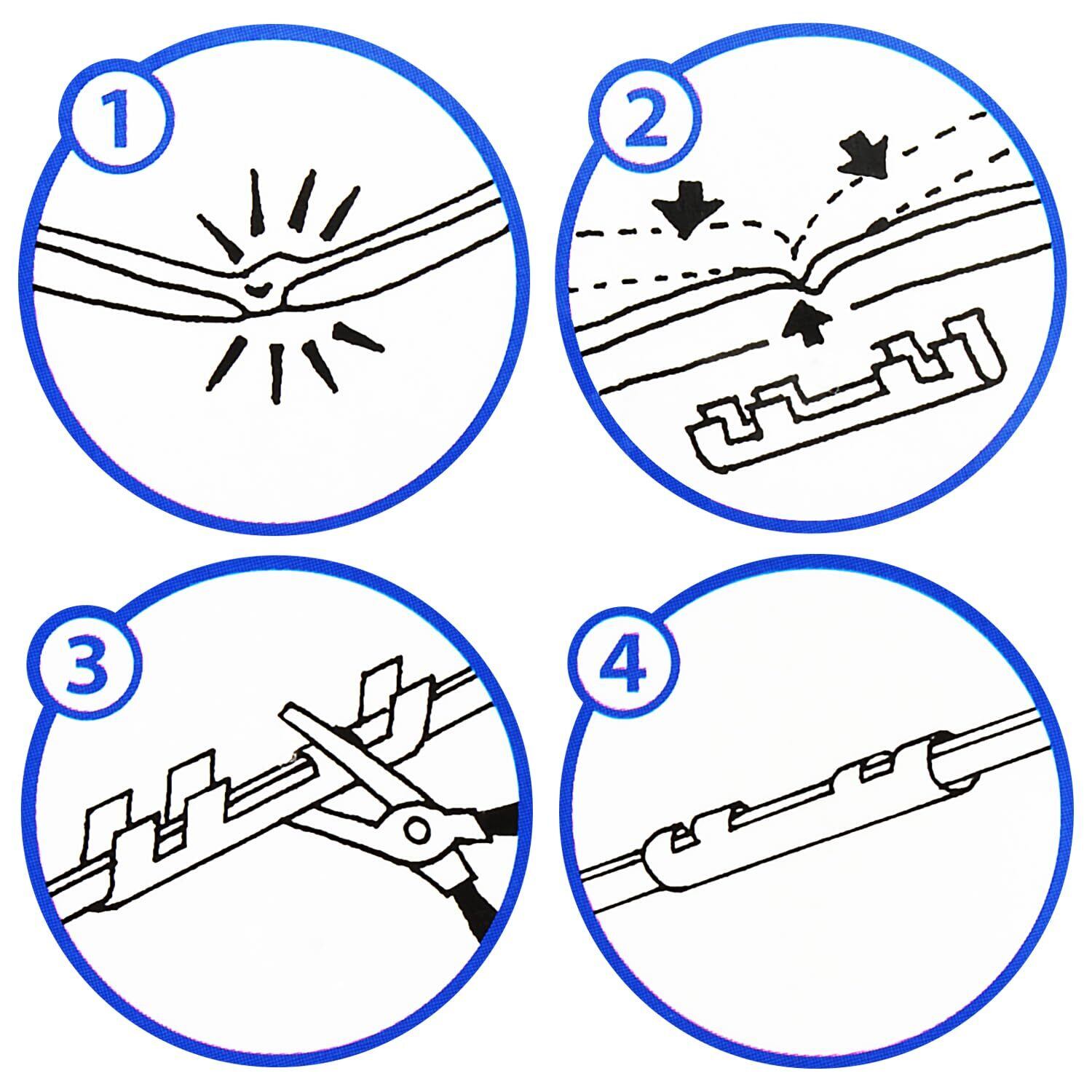 1

2

3

4