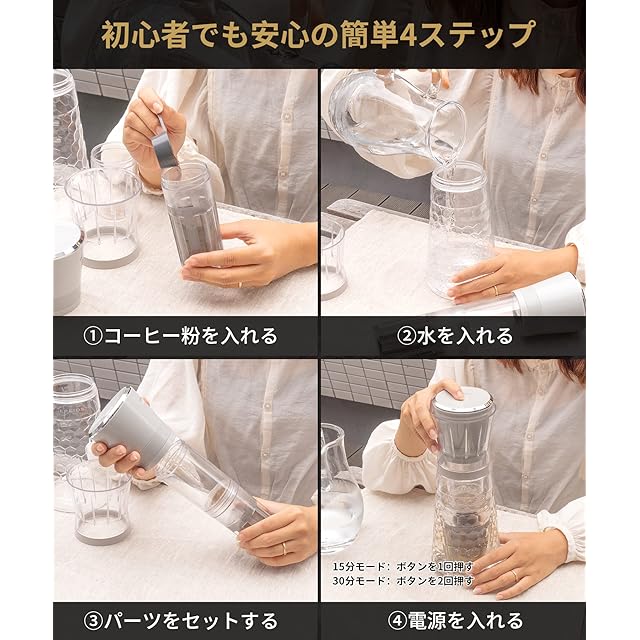 初心者でも安心の簡単4ステップ

①コーヒー粉を入れる

②水を入れる

③パーツをセットする

15分モード：ボタンを1回押す
30分モード：ボタンを2回押す

④電源を入れる