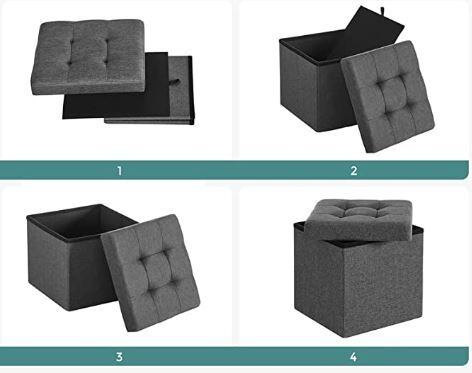 1

2

3

4