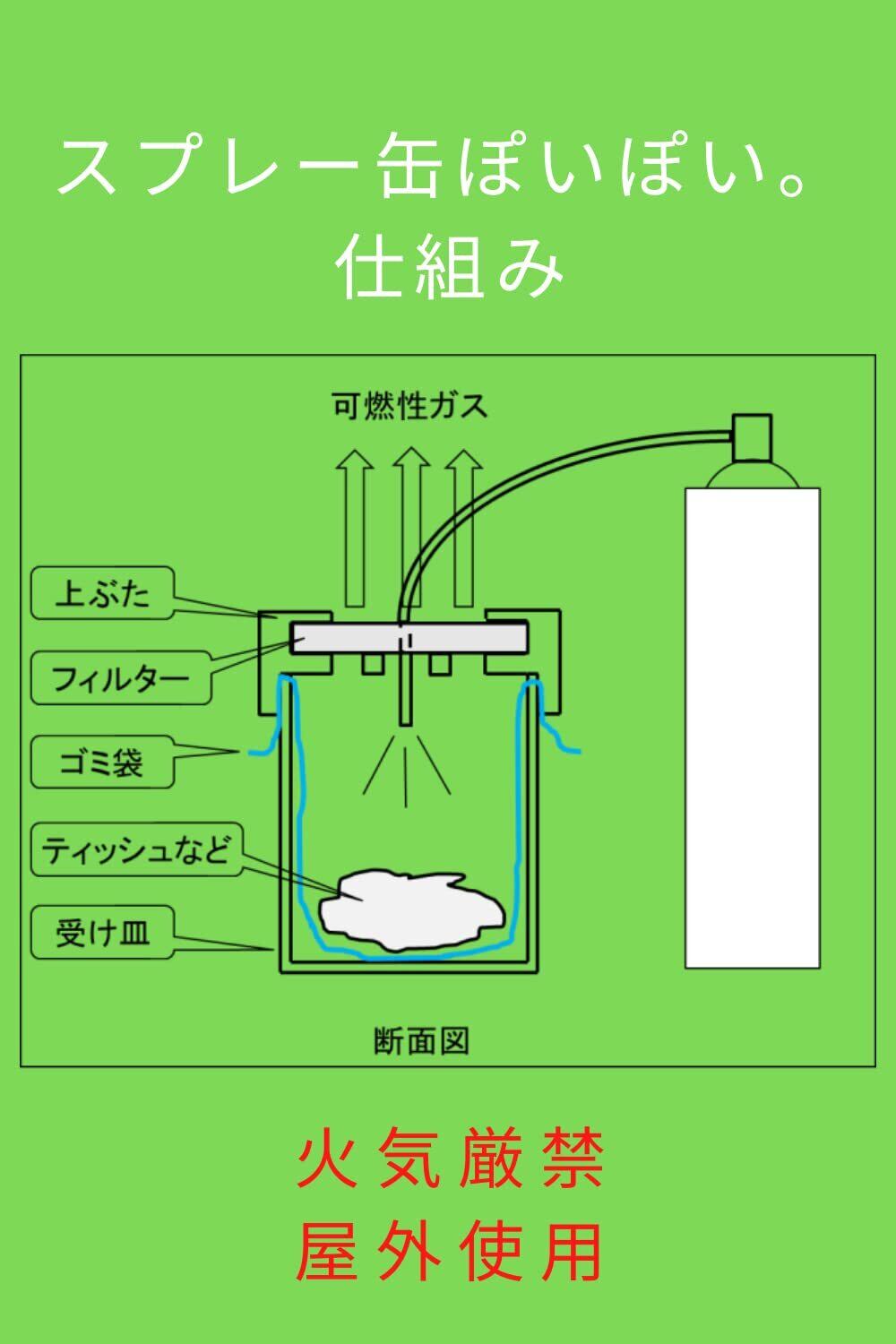 スプレー缶ぽいぽい。
仕組み

可燃性ガス

上ぶた
フィルター
ゴミ袋
ティッシュなど
受け皿

断面図

火気厳禁
屋外使用