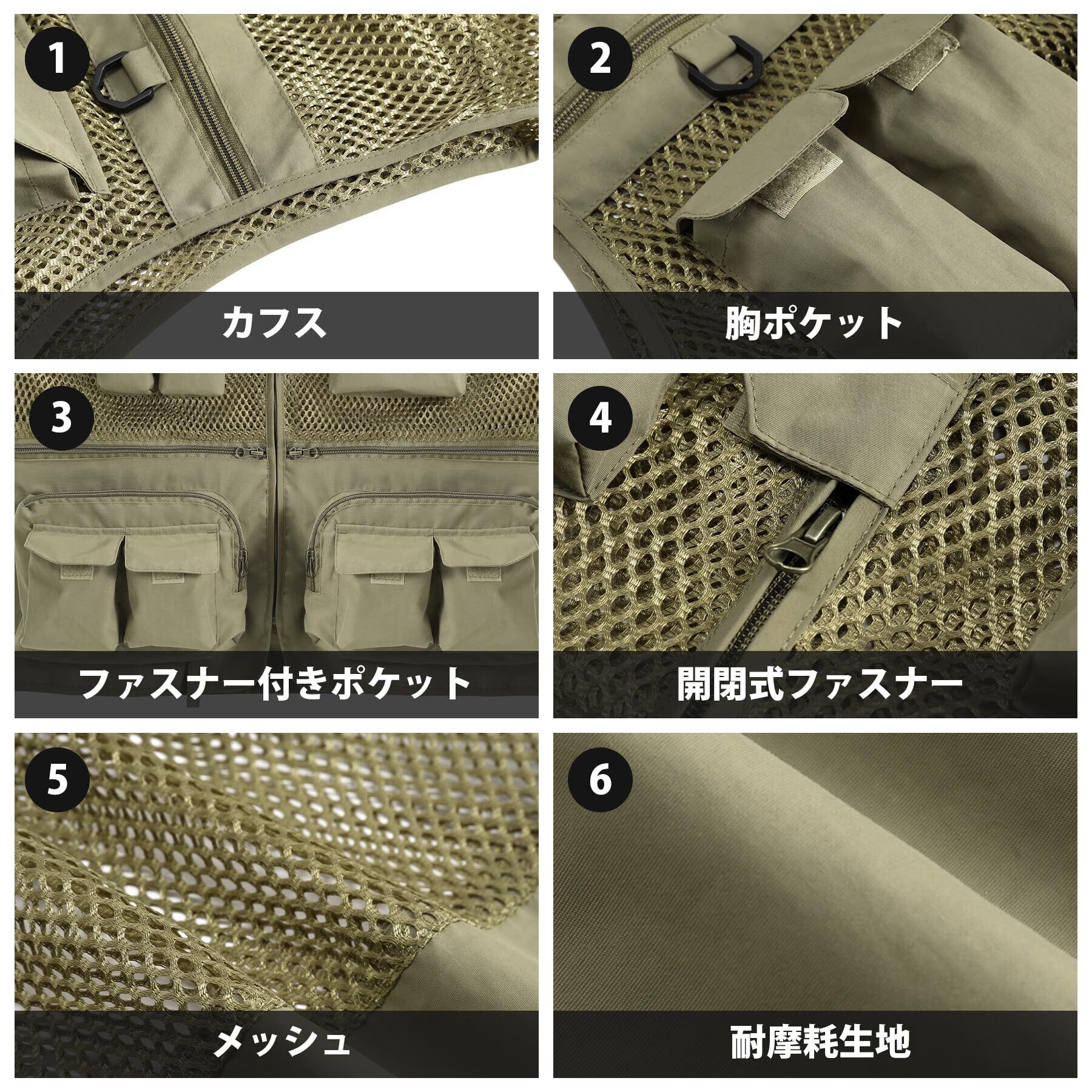 1
カフス

2
胸ポケット

3
ファスナー付きポケット

4
開閉式ファスナー

5
メッシュ

6
耐摩耗生地